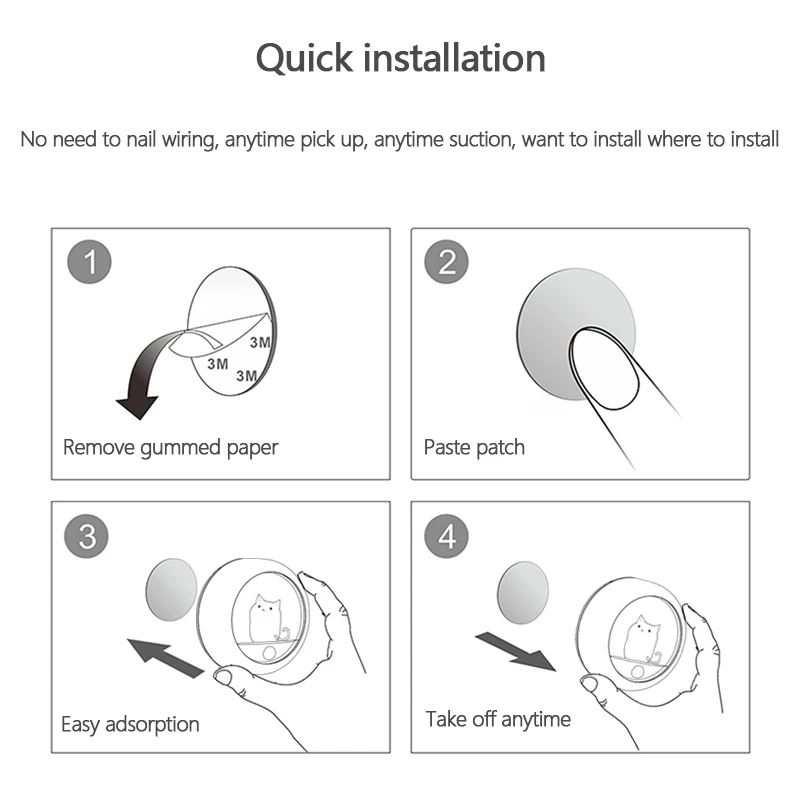 Quick installation

No need to nail wiring, anytime pick up, anytime suction, want to install where to install

1

3M
3M
3M

Remove gummed paper

2

Paste patch

3

Easy adsorption

4

Take off anytime