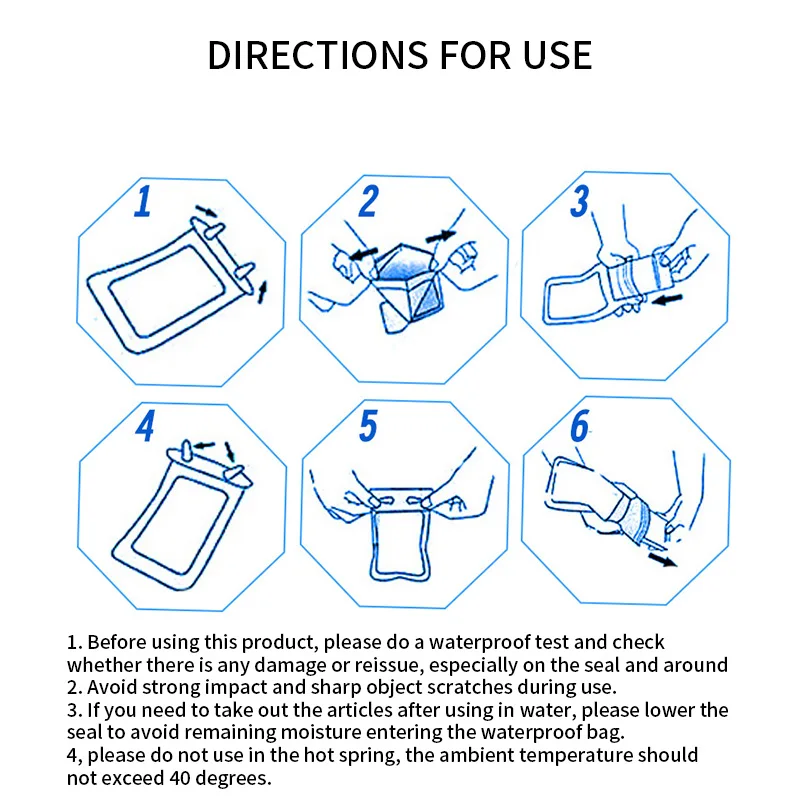 DIRECTIONS FOR USE

1

2

3

4

5

6

1. Before using this product, please do a waterproof test and check whether there is any damage or reissue, especially on the seal and around
2. Avoid strong impact and sharp object scratches during use.
3. If you need to take out the articles after using in water, please lower the seal to avoid remaining moisture entering the waterproof bag.
4, please do not use in the hot spring, the ambient temperature should not exceed 40 degrees.