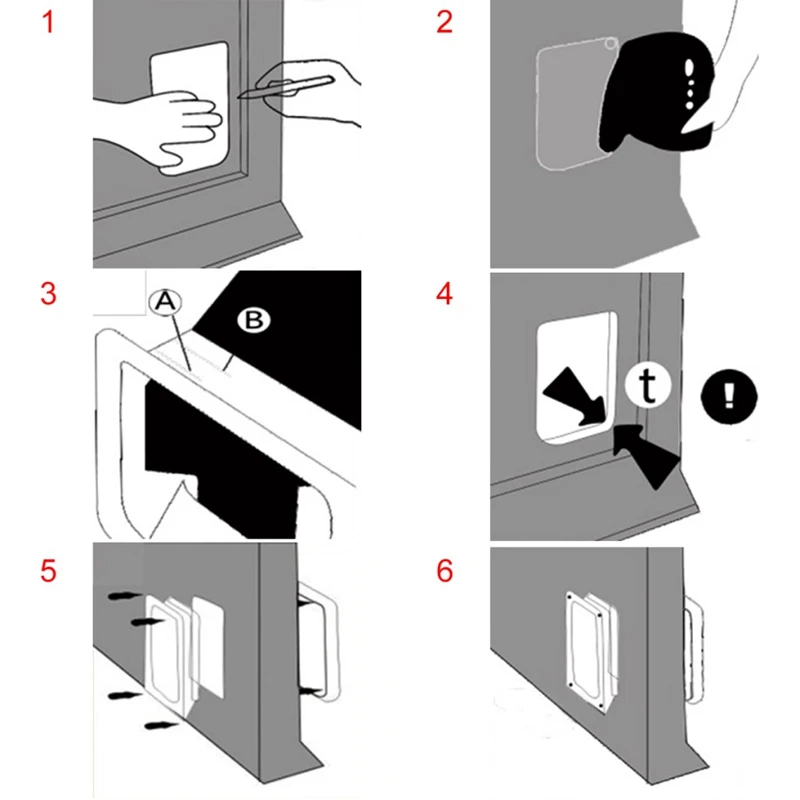 1
2
3
A
B
4
t
!
5
6