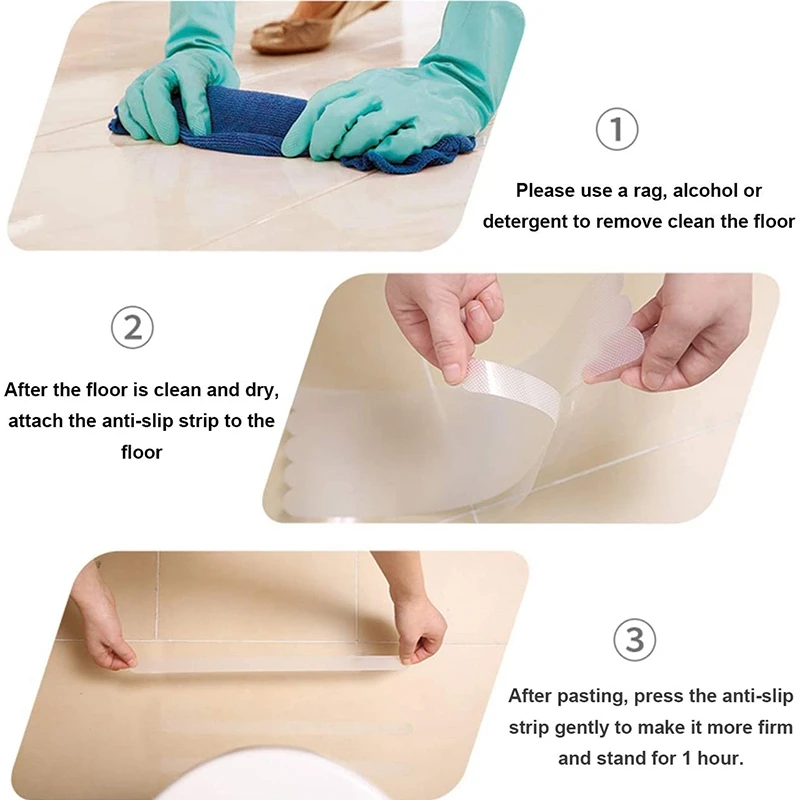 ①

Please use a rag, alcohol or detergent to remove clean the floor

②

After the floor is clean and dry, attach the anti-slip strip to the floor

③

After pasting, press the anti-slip strip gently to make it more firm and stand for 1 hour.