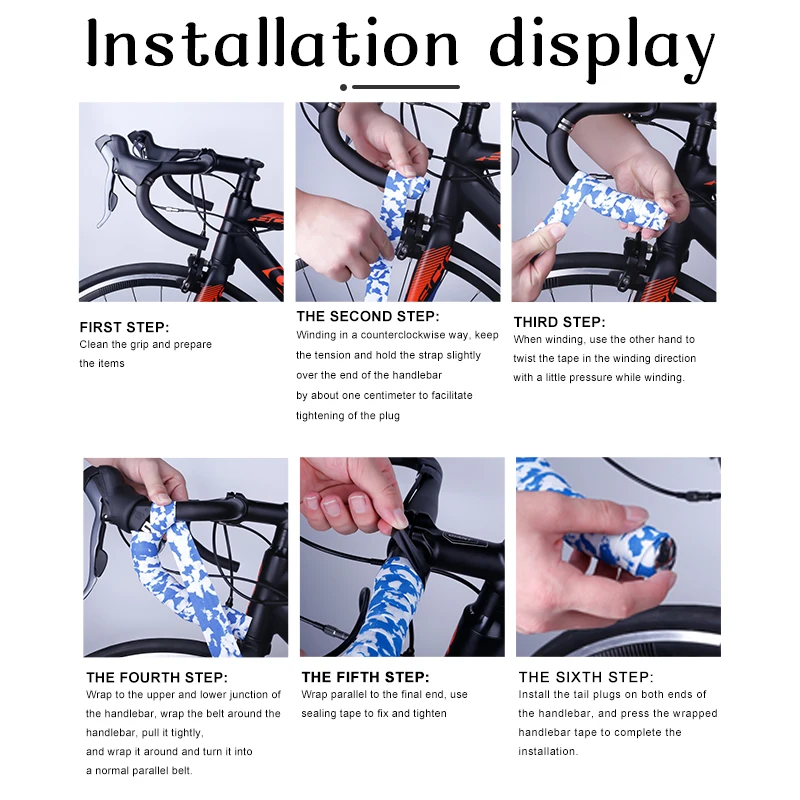 Installation display

FIRST STEP:
Clean the grip and prepare the items

THE SECOND STEP:
Winding in a counterclockwise way, keep the tension and hold the strap slightly over the end of the handlebar by about one centimeter to facilitate tightening of the plug

THIRD STEP:
When winding, use the other hand to twist the tape in the winding direction with a little pressure while winding.

THE FOURTH STEP:
Wrap to the upper and lower junction of the handlebar, wrap the belt around the handlebar, pull it tightly, and wrap it around and turn it into a normal parallel belt.

THE FIFTH STEP:
Wrap parallel to the final end, use sealing tape to fix and tighten

THE SIXTH STEP:
Install the tail plugs on both ends of the handlebar, and press the wrapped handlebar tape to complete the installation.