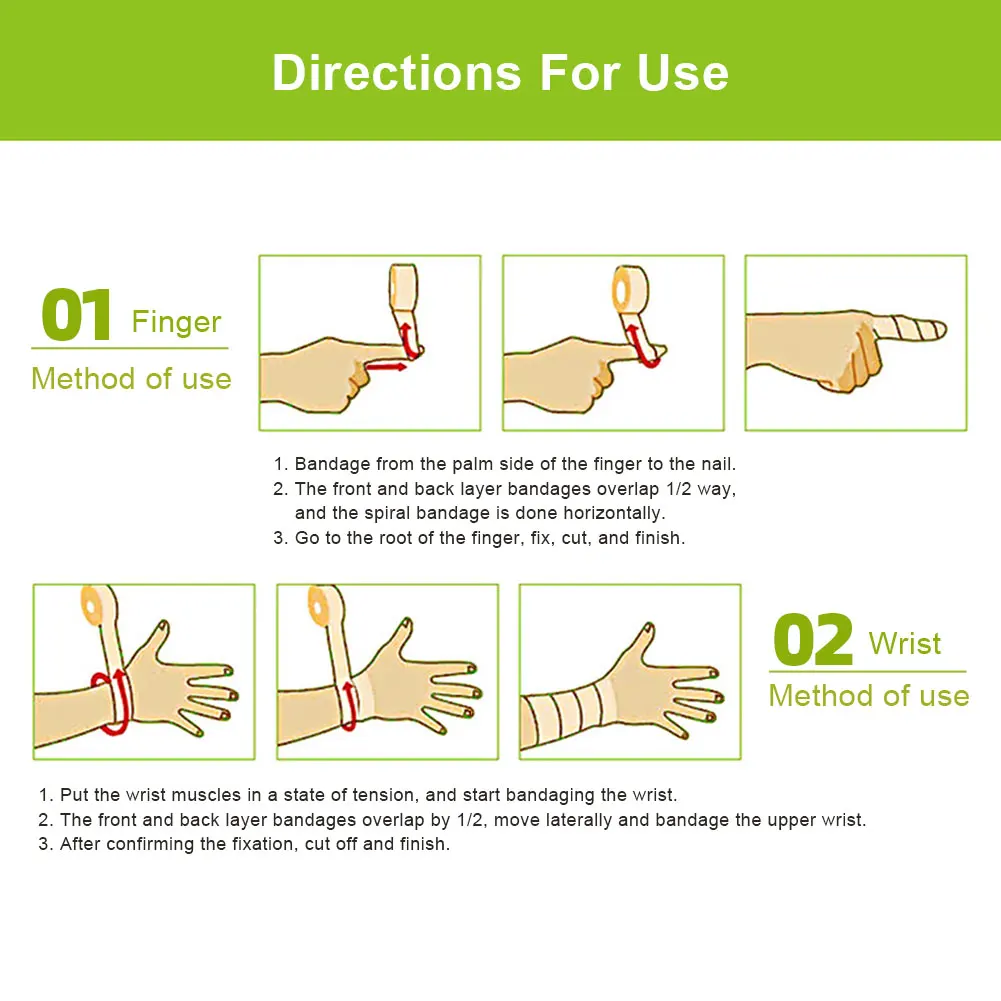 Directions For Use

01 Finger
Method of use

1. Bandage from the palm side of the finger to the nail.
2. The front and back layer bandages overlap 1/2 way, and the spiral bandage is done horizontally.
3. Go to the root of the finger, fix, cut, and finish.

02 Wrist
Method of use

1. Put the wrist muscles in a state of tension, and start bandaging the wrist.
2. The front and back layer bandages overlap by 1/2, move laterally and bandage the upper wrist.
3. After confirming the fixation, cut off and finish.