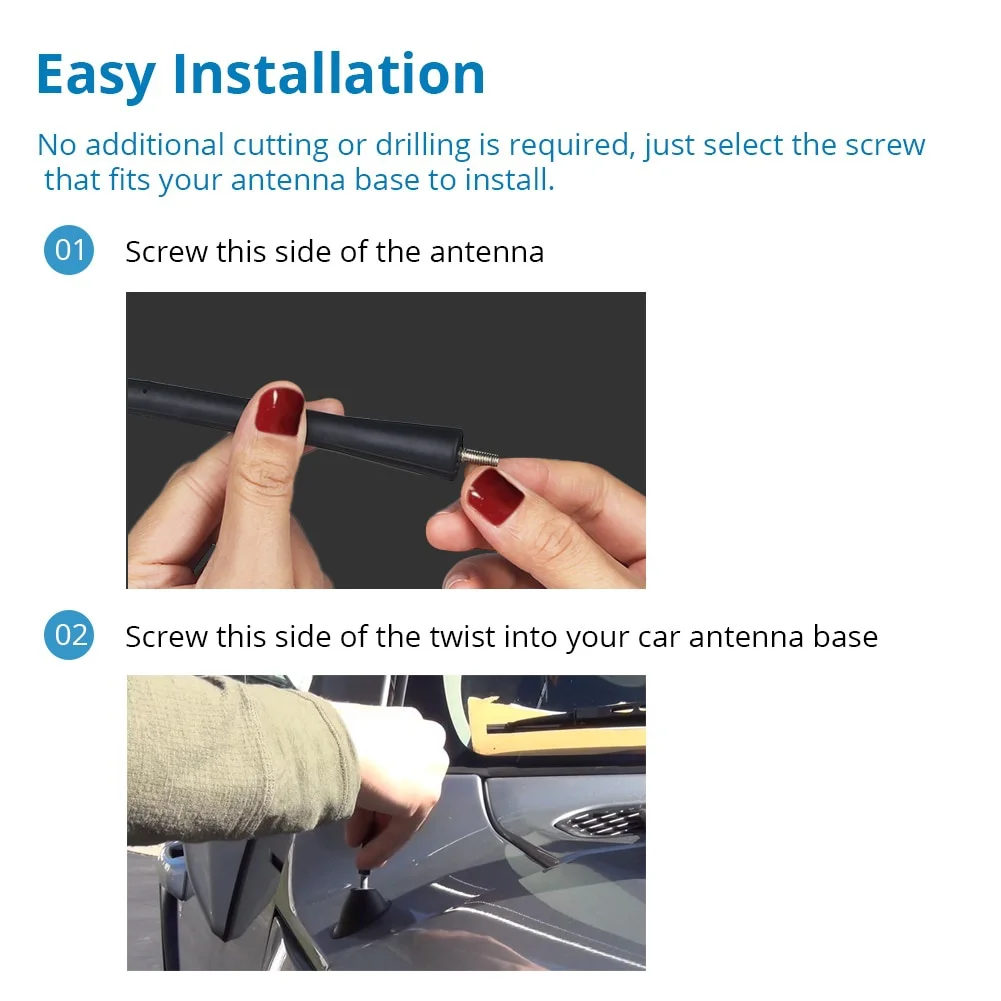 Easy Installation

No additional cutting or drilling is required, just select the screw that fits your antenna base to install.

01 Screw this side of the antenna

02 Screw this side of the twist into your car antenna base