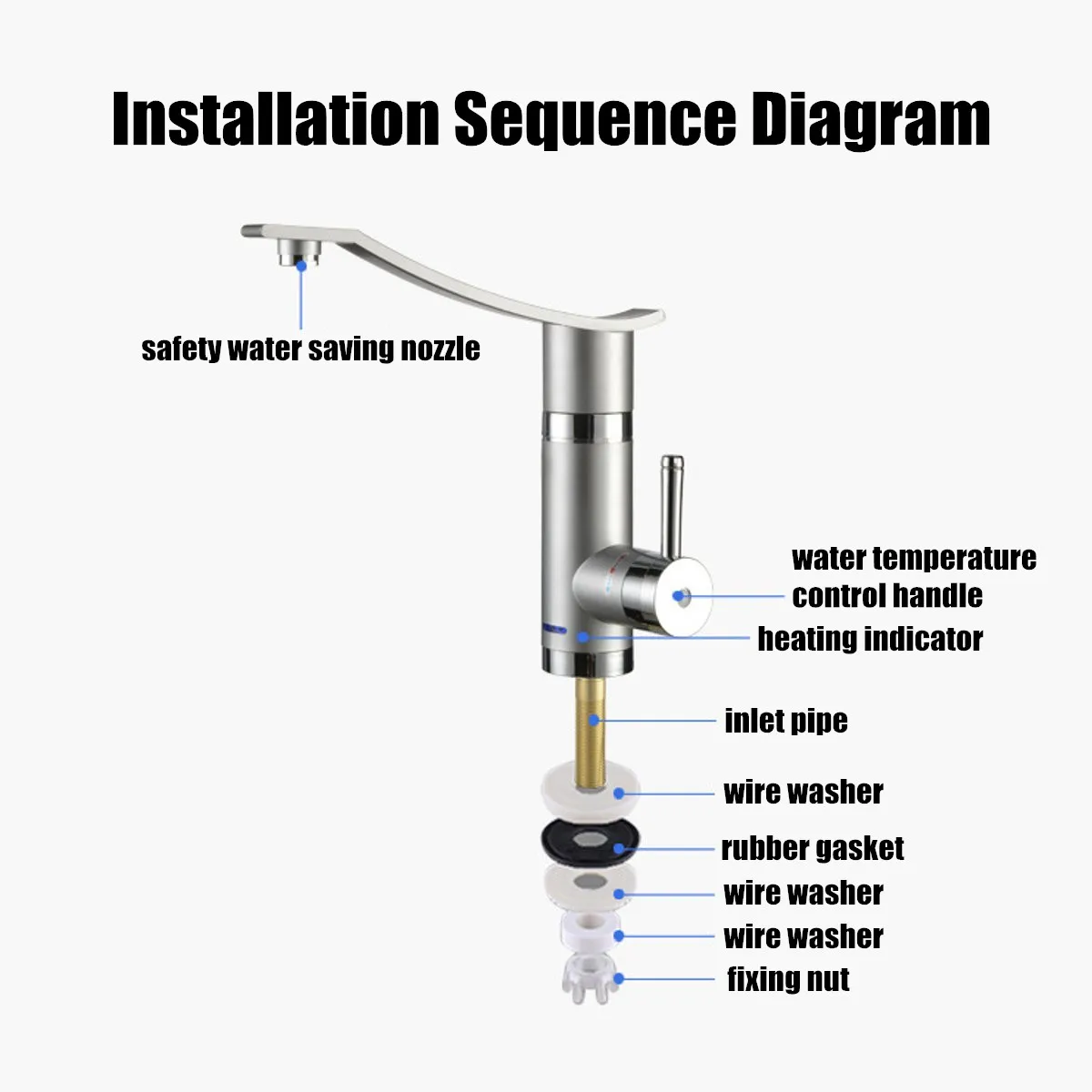 Installation Sequence Diagram

safety water saving nozzle

water temperature control handle

heating indicator

inlet pipe

wire washer

rubber gasket

wire washer

wire washer

fixing nut