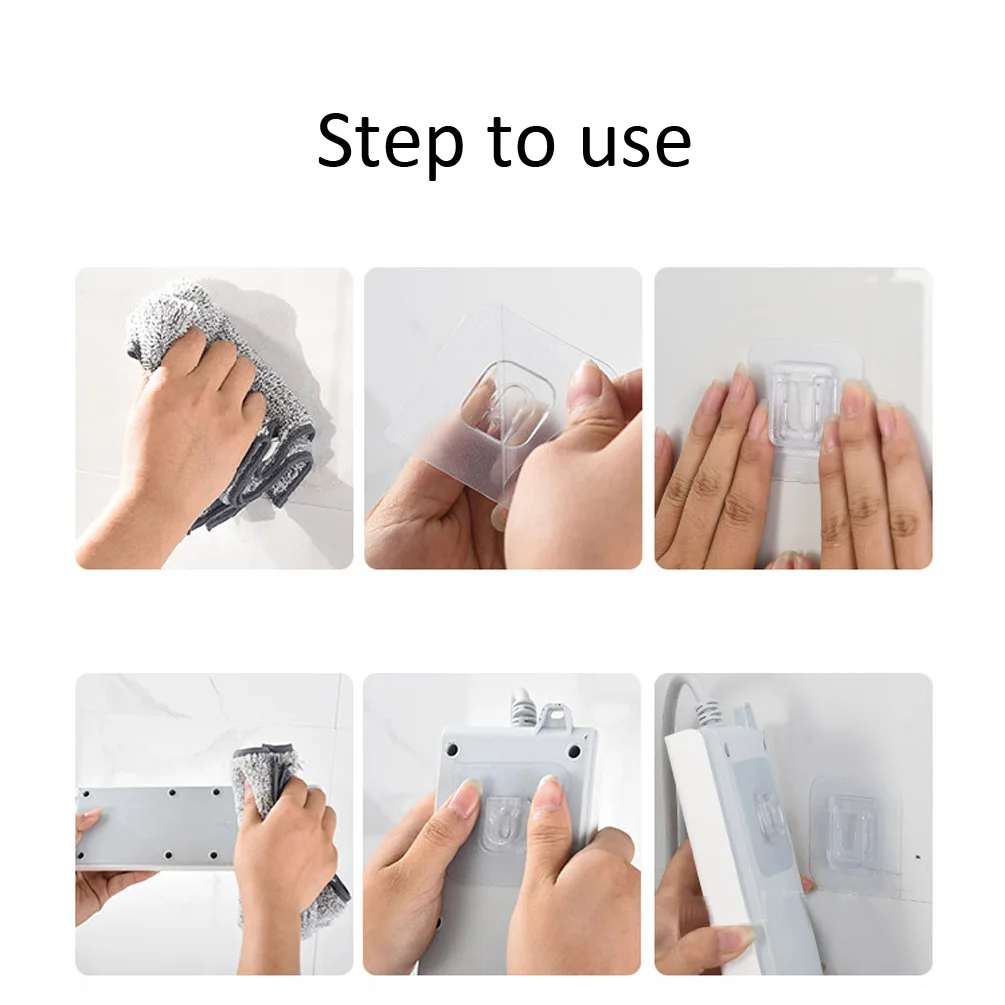 Step to use