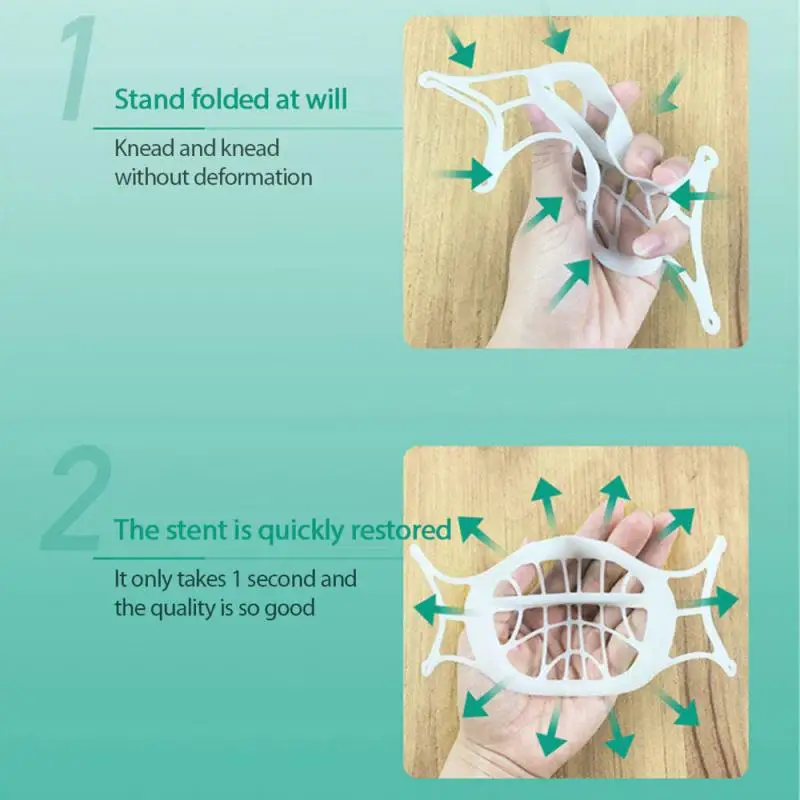 1
Stand folded at will
Knead and knead without deformation

2
The stent is quickly restored
It only takes 1 second and the quality is so good