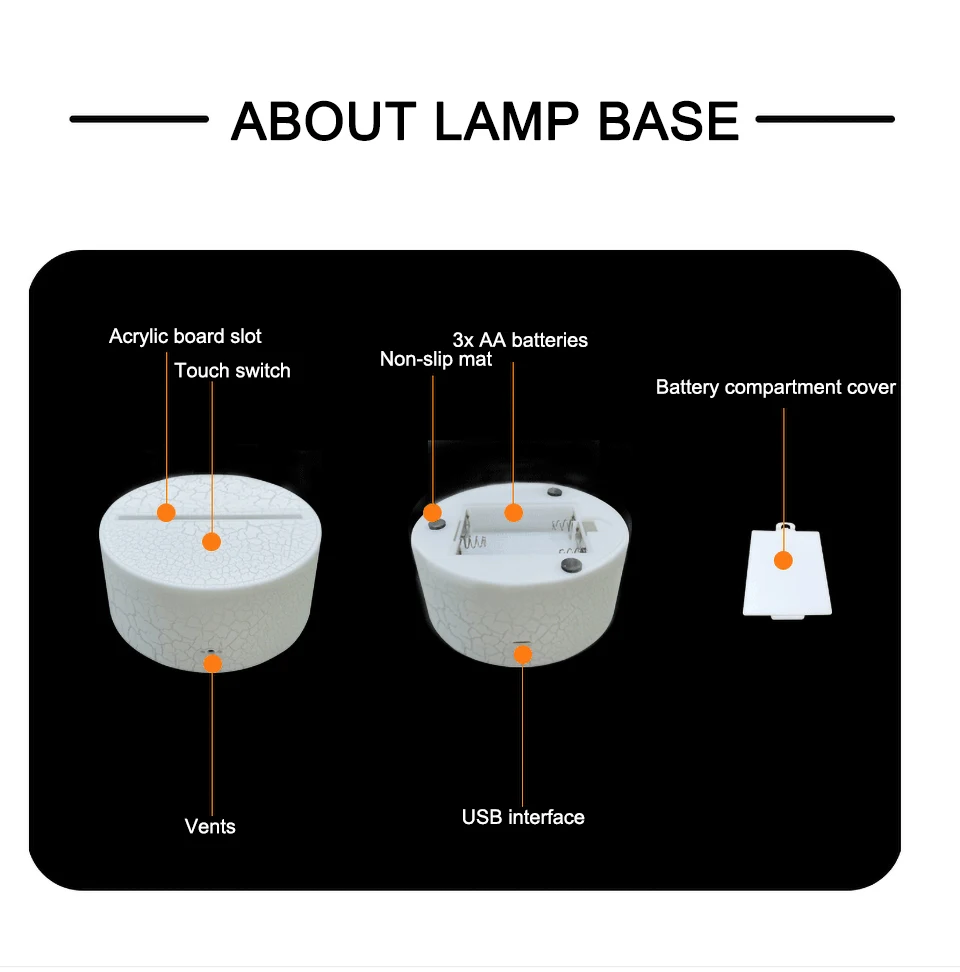 ABOUT LAMP BASE

Acrylic board slot
Touch switch

3x AA batteries
Non-slip mat

Battery compartment cover

Vents

USB interface