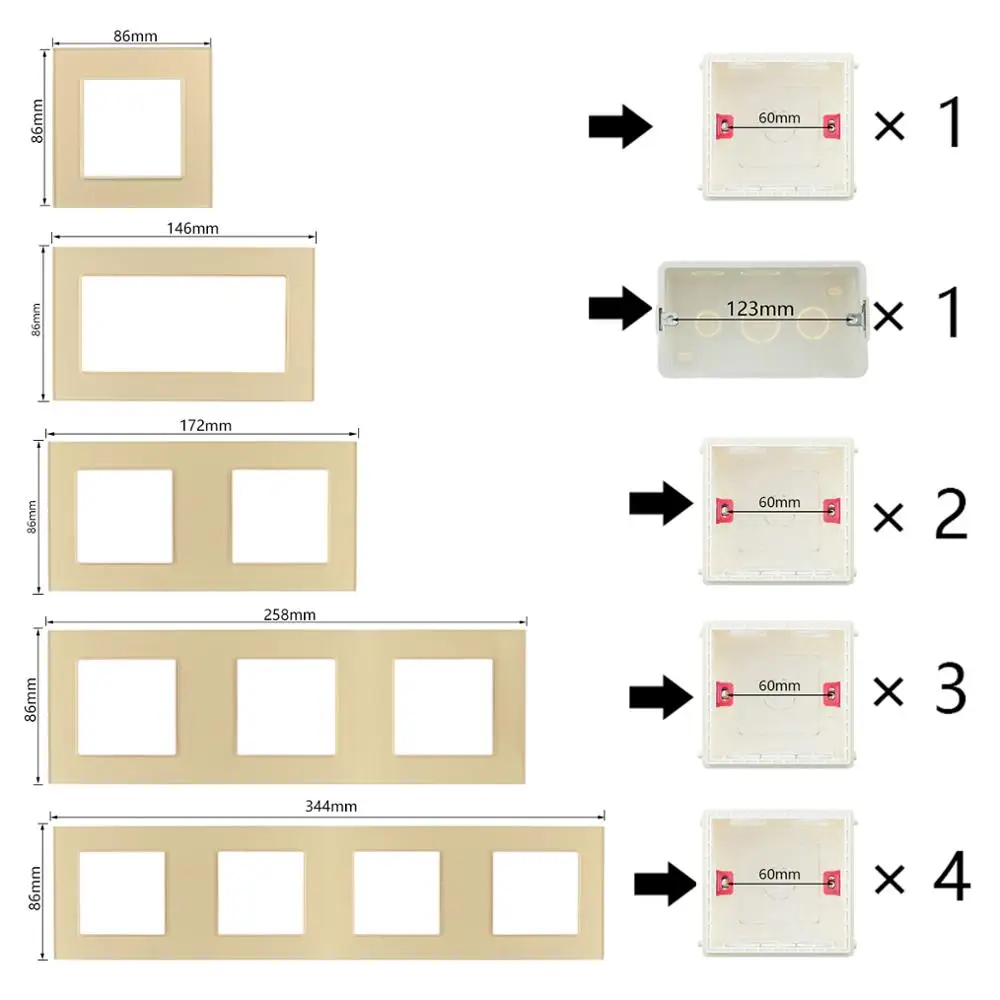 86mm
86mm
60mm
× 1

146mm
86mm
123mm
× 1

172mm
86mm
60mm
× 2

258mm
86mm
60mm
× 3

344mm
86mm
60mm
× 4