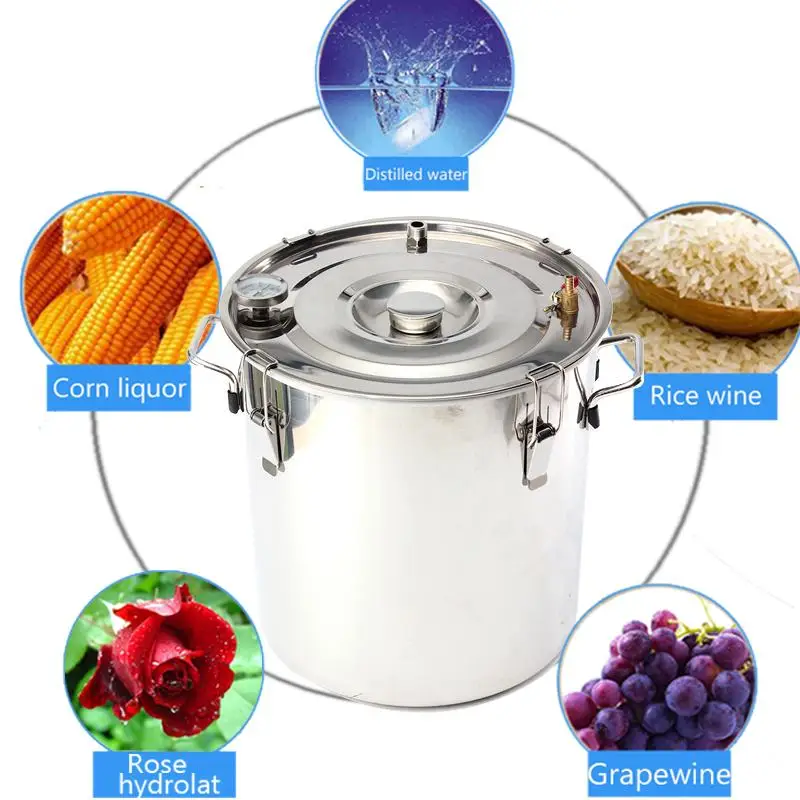 Distilled water

Corn liquor

Rice wine

Rose hydrolat

Grapewine