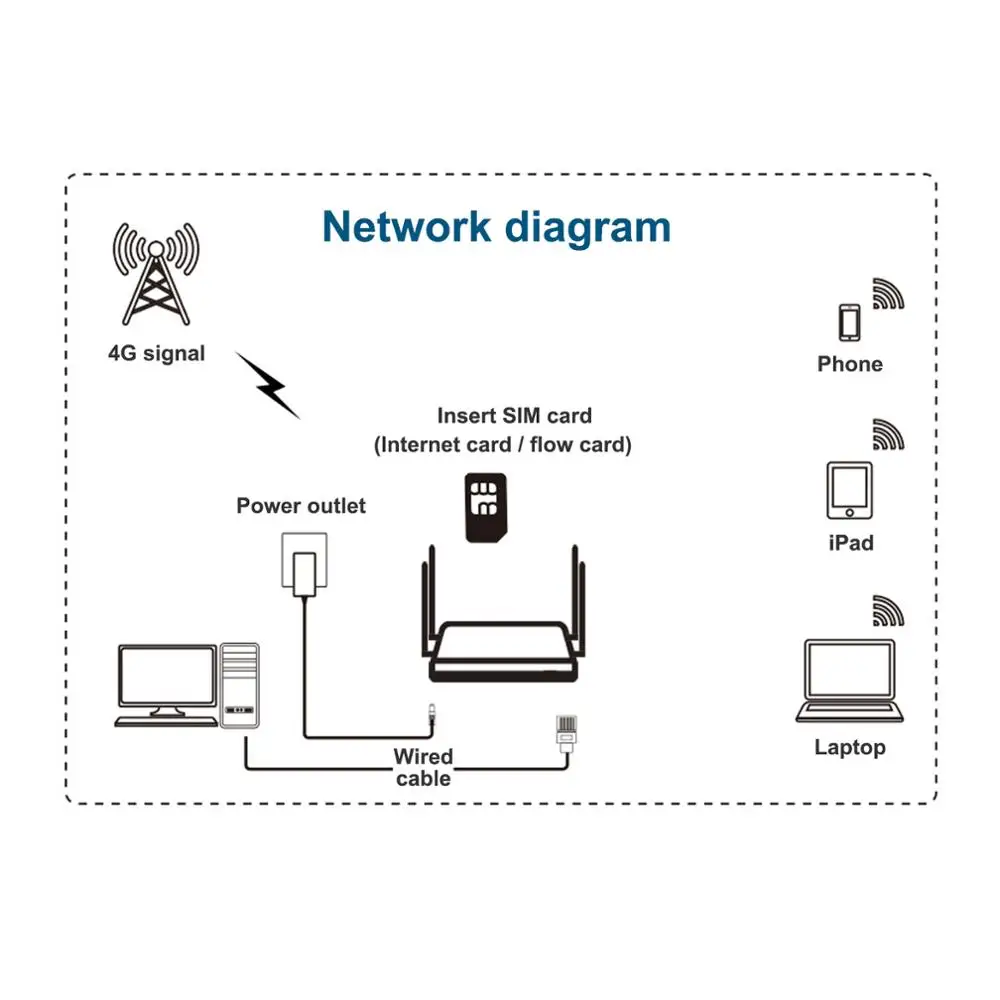 Network diagram

4G signal

Insert SIM card
(Internet card / flow card)

Power outlet

Wired cable

Phone

iPad

Laptop