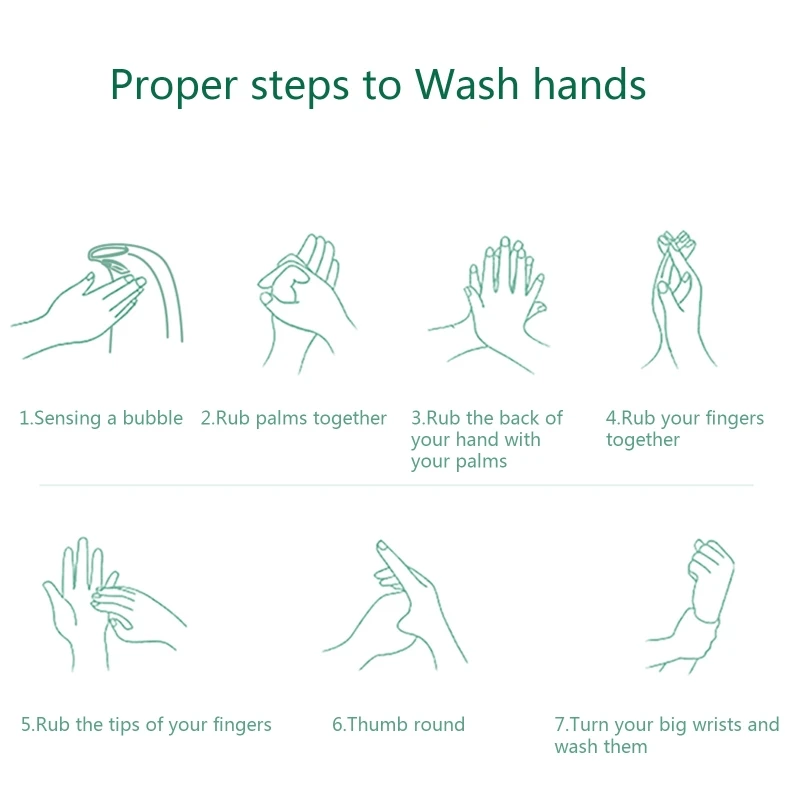 Proper steps to Wash hands

1.Sensing a bubble

2.Rub palms together

3.Rub the back of your hand with your palms

4.Rub your fingers together

5.Rub the tips of your fingers

6.Thumb round

7.Turn your big wrists and wash them