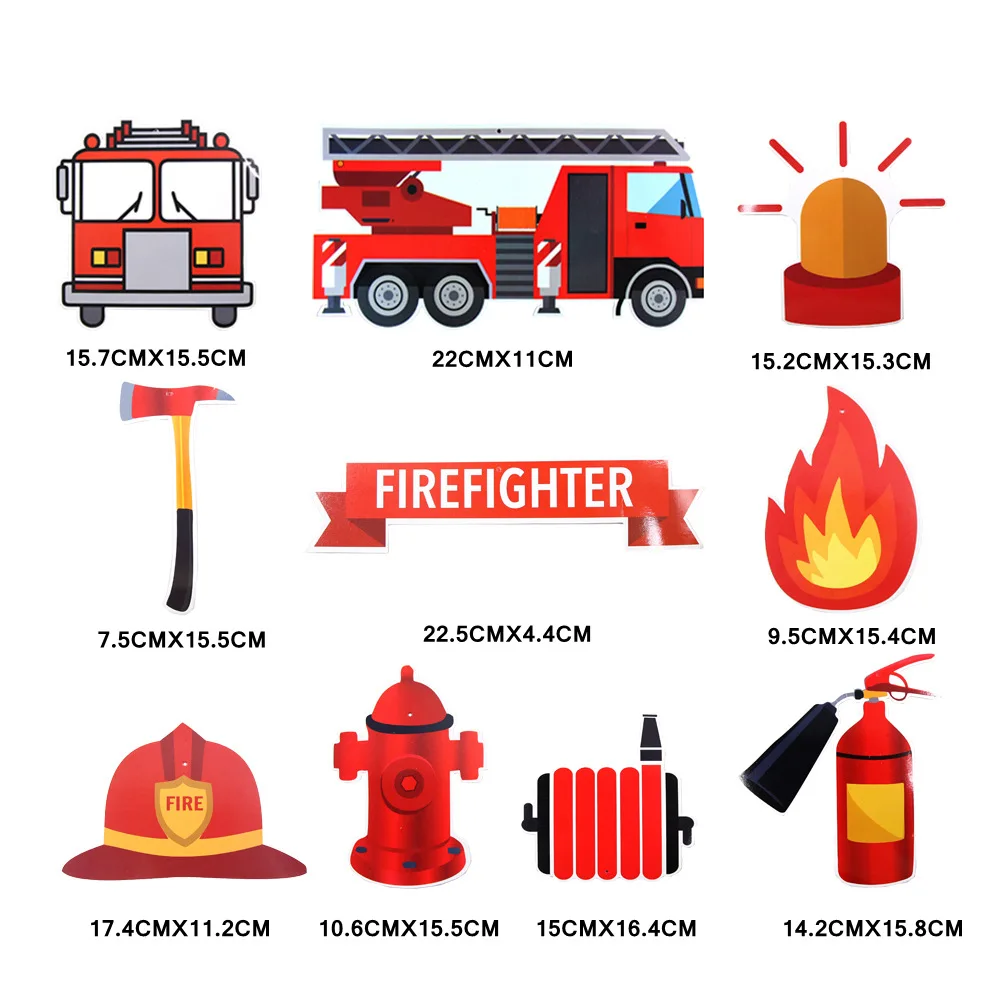 15.7CMX15.5CM

22CMX11CM

15.2CMX15.3CM

FIREFIGHTER

7.5CMX15.5CM

22.5CMX4.4CM

9.5CMX15.4CM

FIRE

17.4CMX11.2CM

10.6CMX15.5CM

15CMX16.4CM

14.2CMX15.8CM