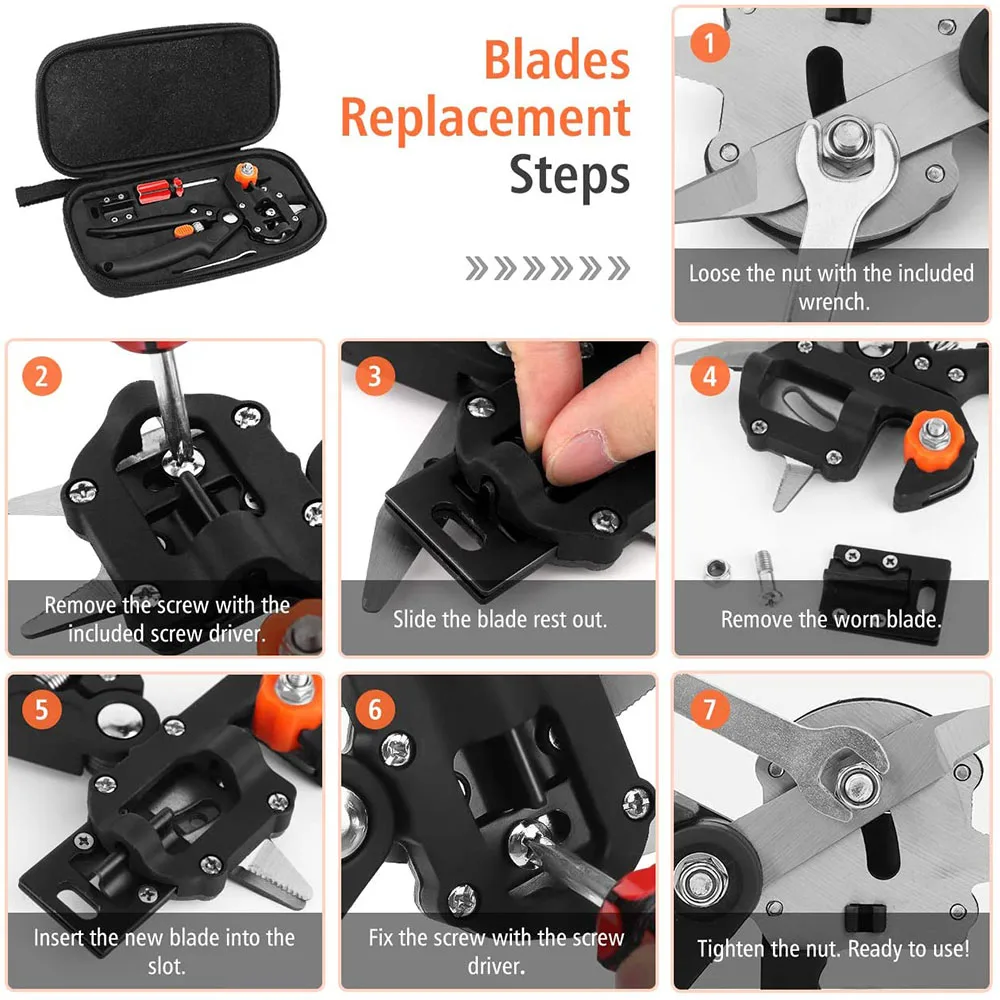 Blades Replacement Steps

1
Loose the nut with the included wrench.

2
Remove the screw with the included screw driver.

3
Slide the blade rest out.

4
Remove the worn blade.

5
Insert the new blade into the slot.

6
Fix the screw with the screw driver.

7
Tighten the nut. Ready to use!