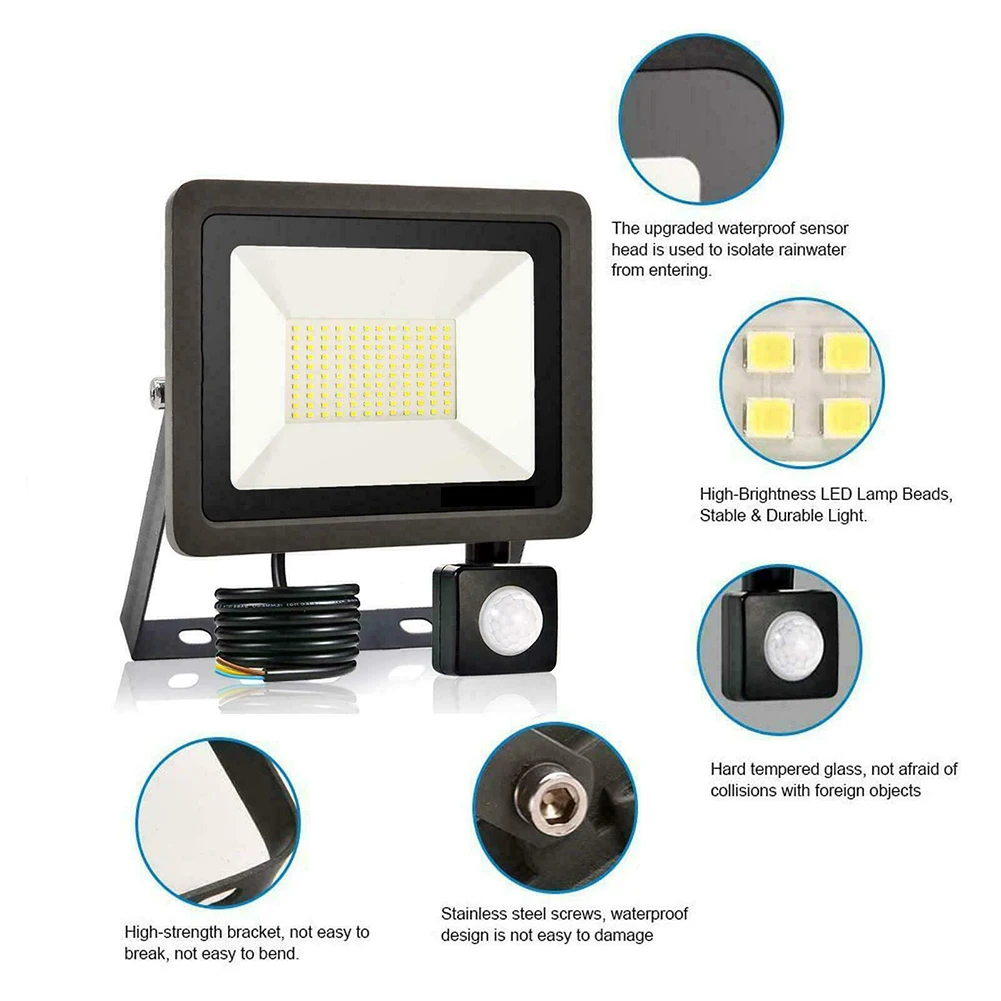 The upgraded waterproof sensor head is used to isolate rainwater from entering.

High-Brightness LED Lamp Beads, Stable & Durable Light.

Hard tempered glass, not afraid of collisions with foreign objects

High-strength bracket, not easy to break, not easy to bend.

Stainless steel screws, waterproof design is not easy to damage