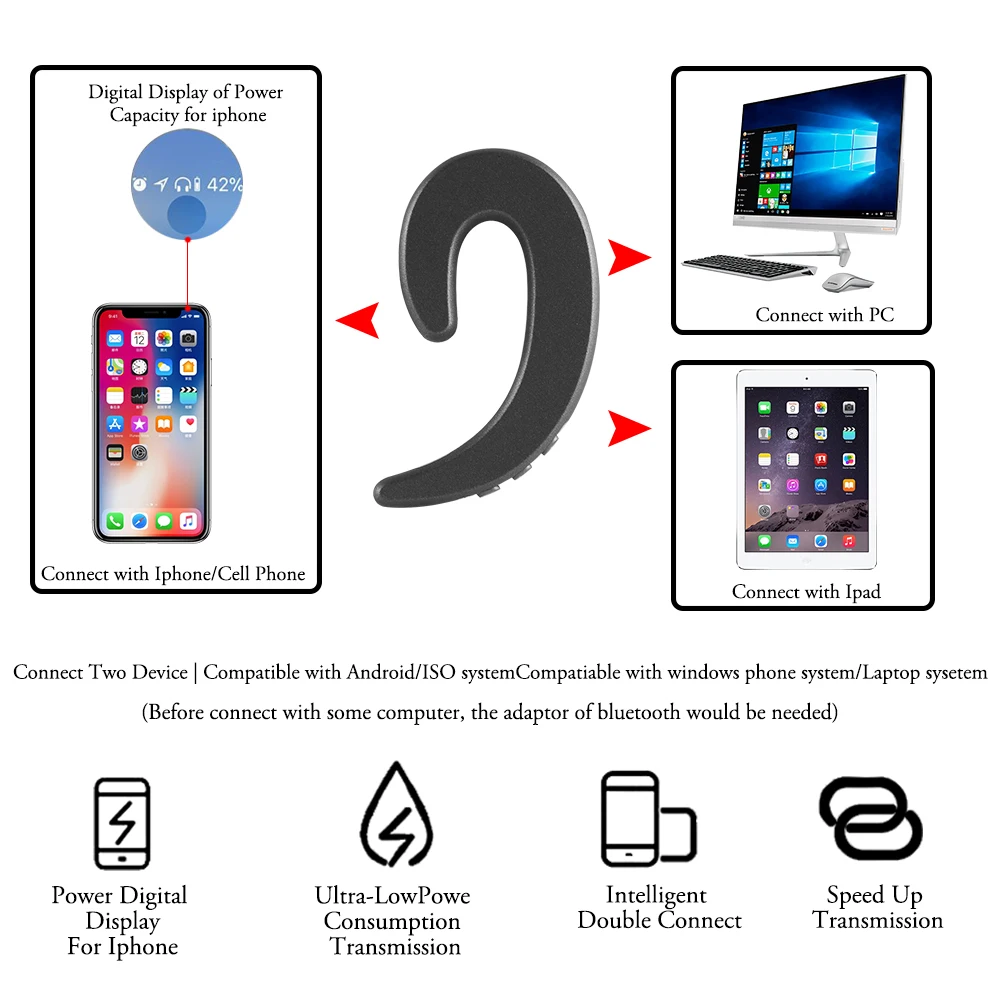 Digital Display of Power Capacity for iphone

42%

Connect with Iphone/Cell Phone

Connect with PC

Connect with Ipad

Connect Two Device | Compatible with Android/ISO systemCompatiable with windows phone system/Laptop sysetem

(Before connect with some computer, the adaptor of bluetooth would be needed)

Power Digital Display For Iphone

Ultra-LowPowe Consumption Transmission

Intelligent Double Connect

Speed Up Transmission