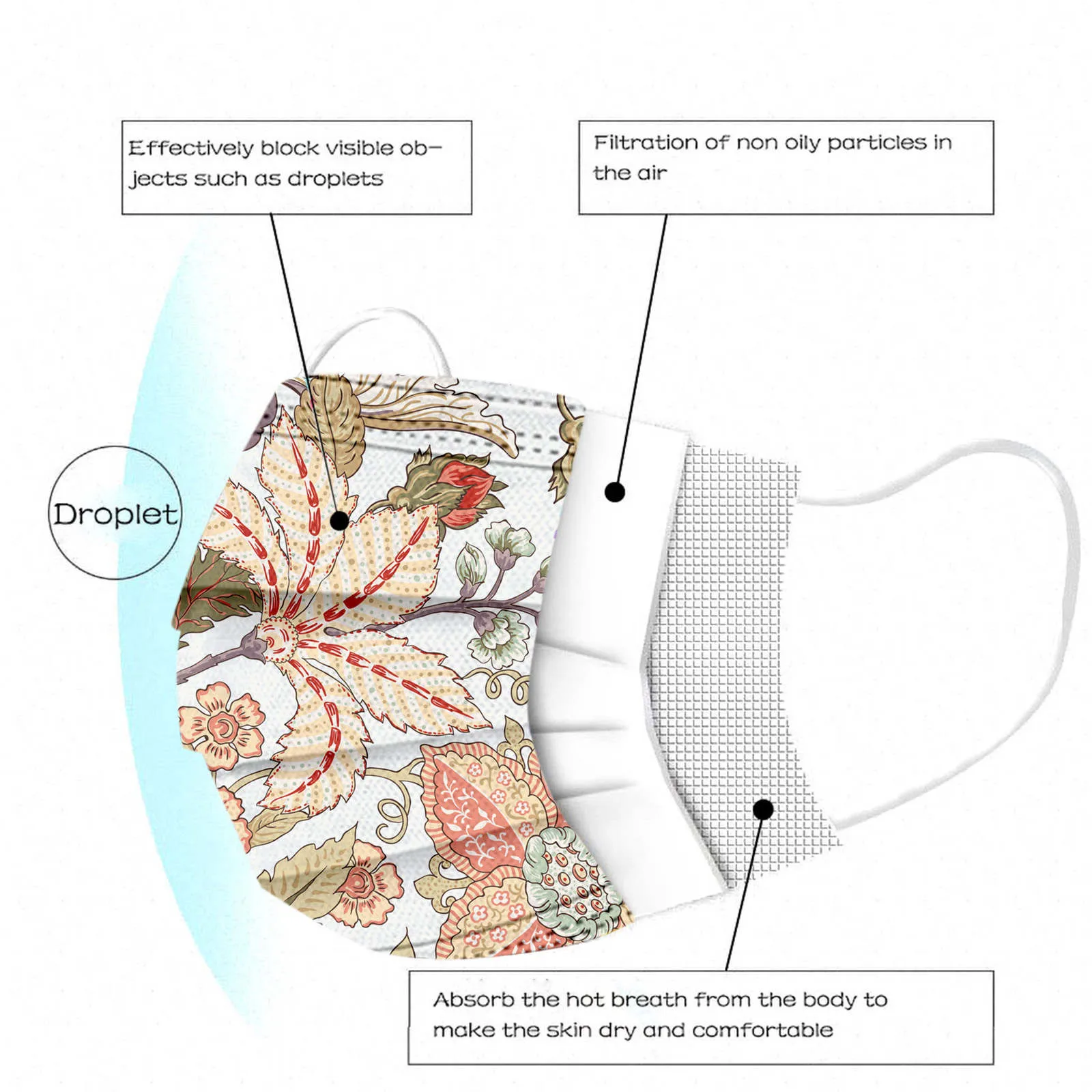 Effectively block visible objects such as droplets

Filtration of non oily particles in the air

Droplet

Absorb the hot breath from the body to make the skin dry and comfortable