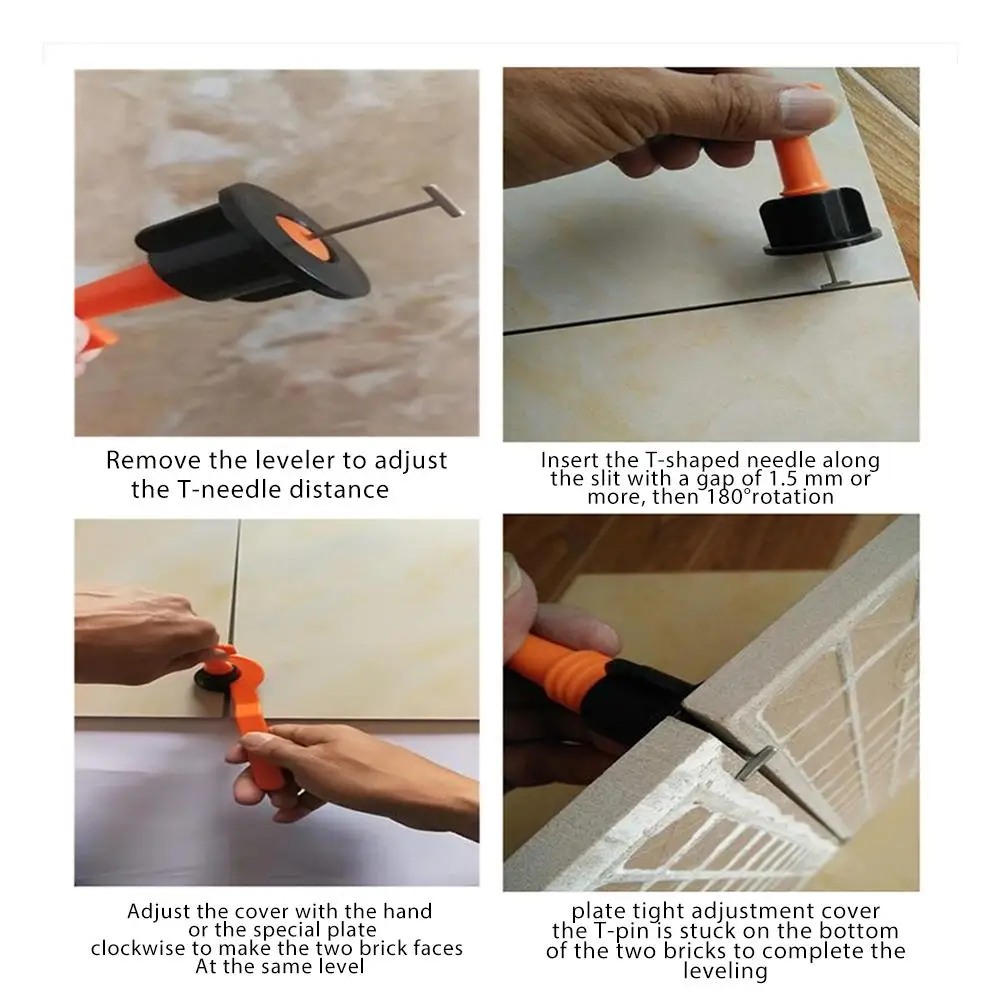 Remove the leveler to adjust the T-needle distance

Insert the T-shaped needle along the slit with a gap of 1.5 mm or more, then 180°rotation

Adjust the cover with the hand or the special plate clockwise to make the two brick faces At the same level

plate tight adjustment cover the T-pin is stuck on the bottom of the two bricks to complete the leveling