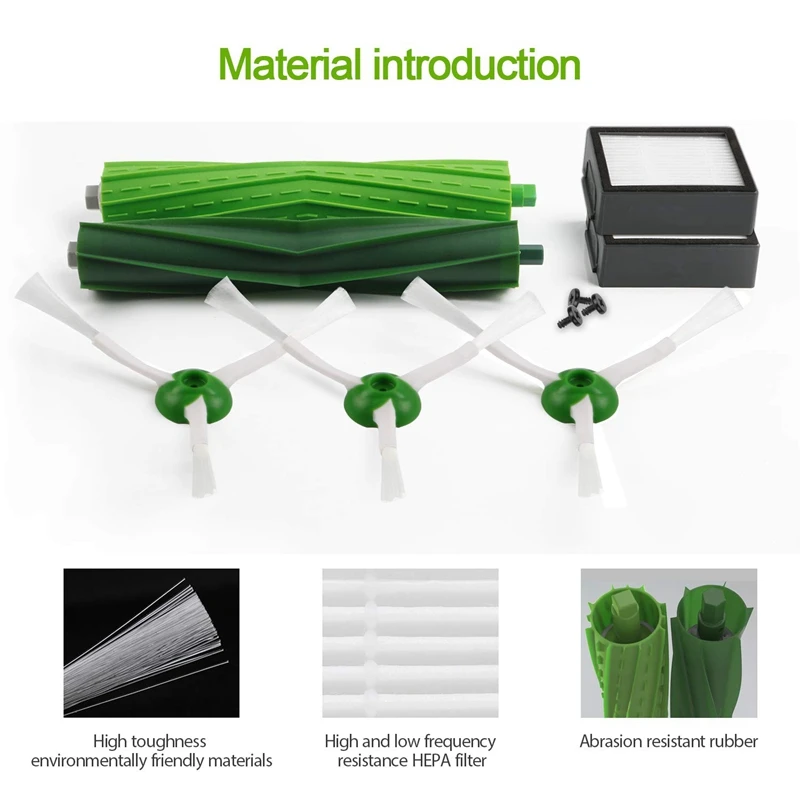 Material introduction

High toughness environmentally friendly materials

High and low frequency resistance HEPA filter

Abrasion resistant rubber