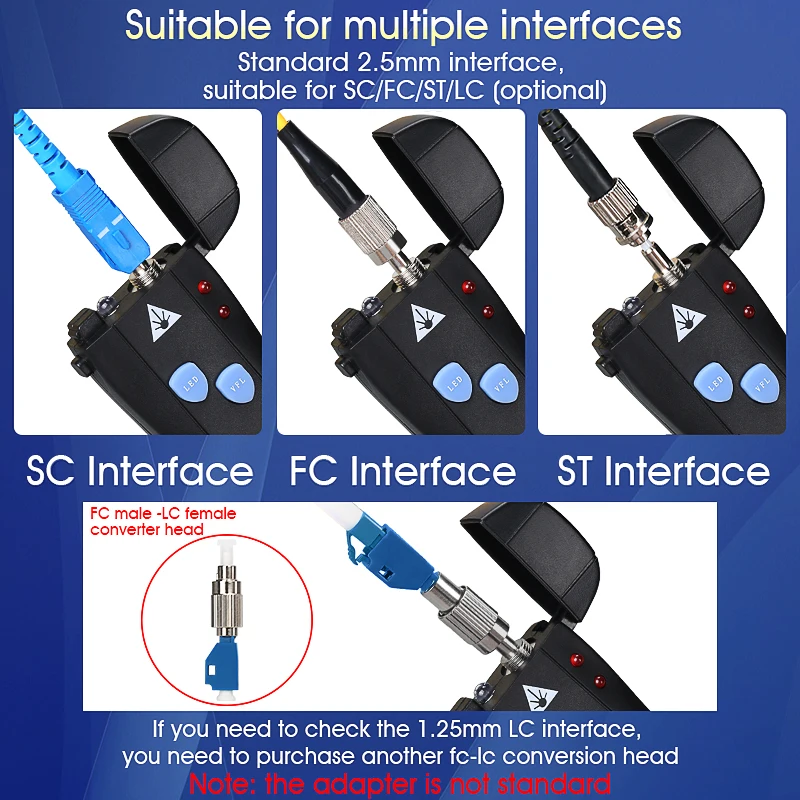 Suitable for multiple interfaces

Standard 2.5mm interface, suitable for SC/FC/ST/LC (optional)

LED VFL

LED VFL

LED VFL

SC Interface FC Interface ST Interface

FC male -LC female converter head

If you need to check the 1.25mm LC interface, you need to purchase another fc-lc conversion head

Note: the adapter is not standard