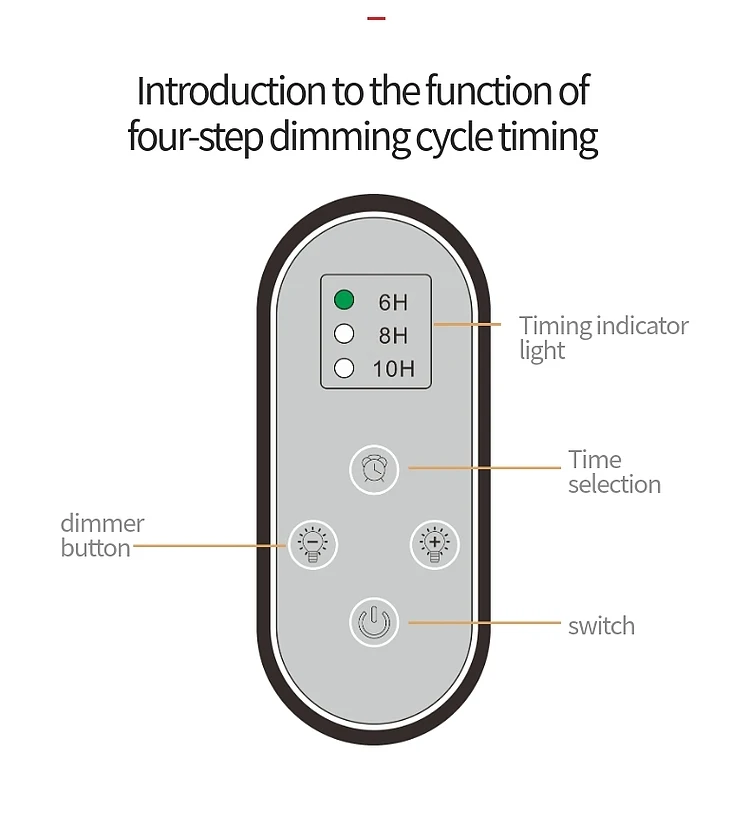 Introduction to the function of four-step dimming cycle timing

6H
8H
10H

Timing indicator light

Time selection

dimmer button

switch