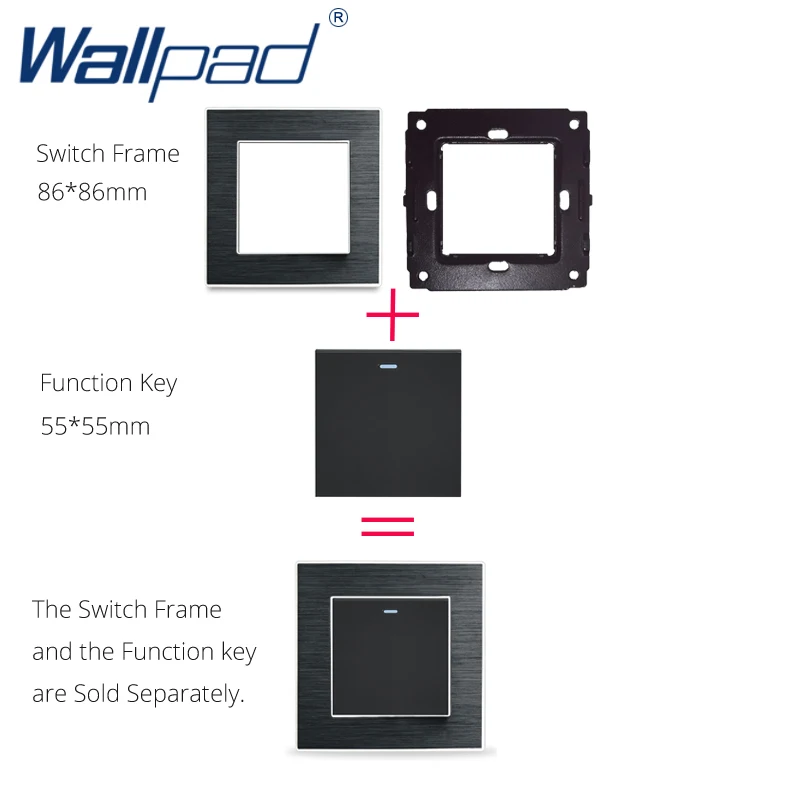 Wallpad®

Switch Frame
86*86mm

+

Function Key
55*55mm

=

The Switch Frame
and the Function key
are Sold Separately.