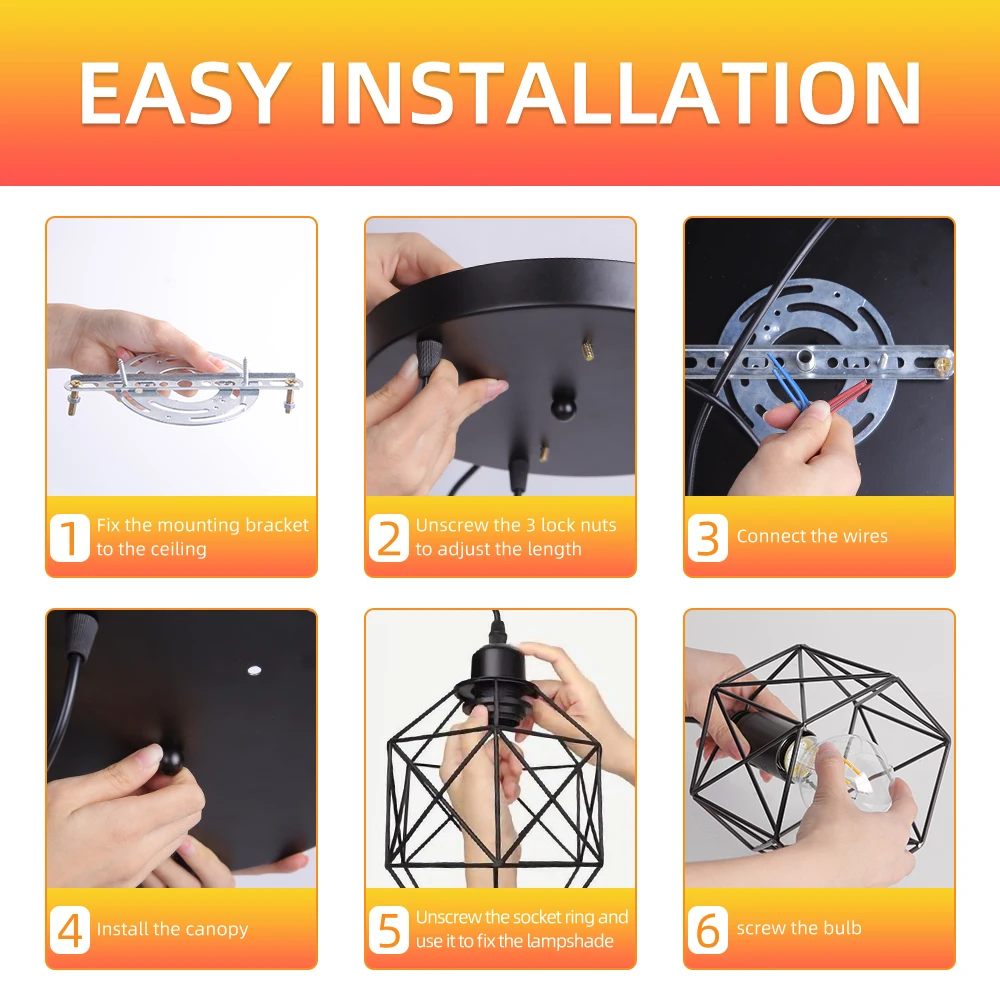 EASY INSTALLATION

1 Fix the mounting bracket to the ceiling

2 Unscrew the 3 lock nuts to adjust the length

3 Connect the wires

4 Install the canopy

5 Unscrew the socket ring and use it to fix the lampshade

6 screw the bulb