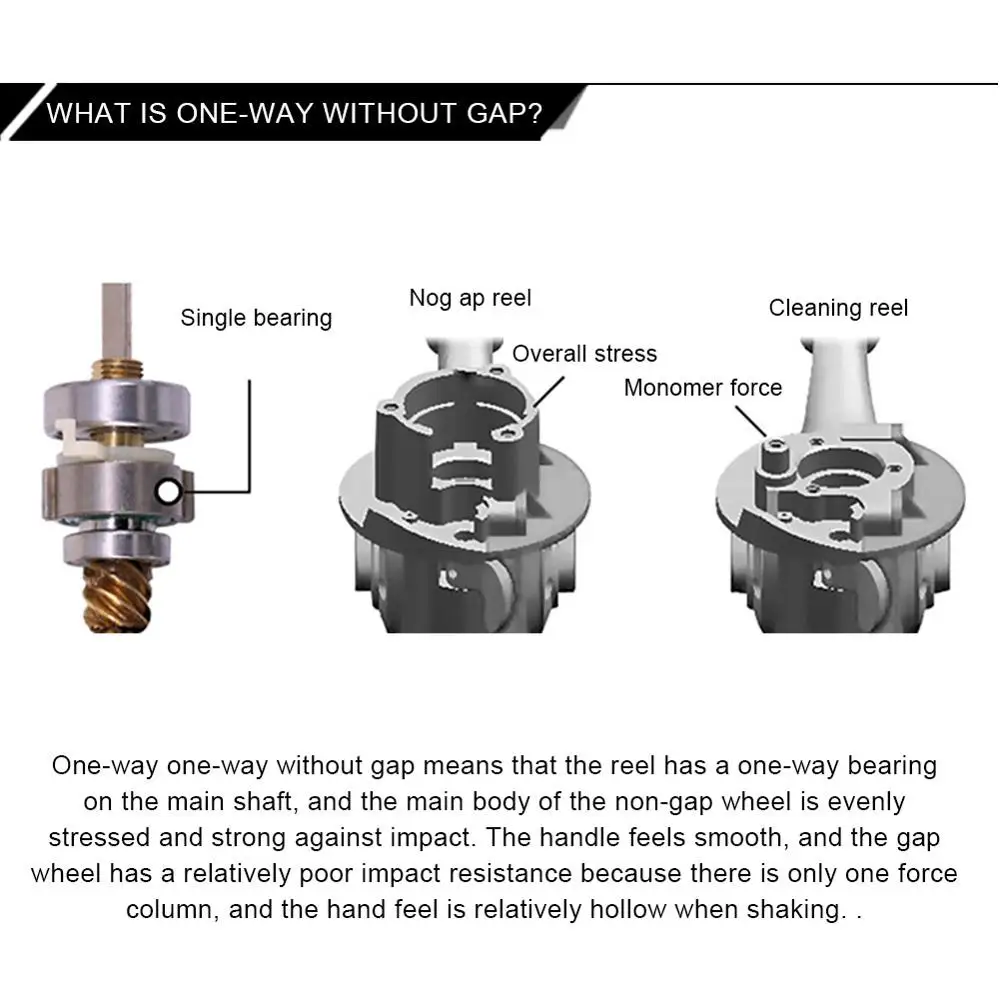 WHAT IS ONE-WAY WITHOUT GAP?

Single bearing

Nog ap reel

Overall stress

Cleaning reel

Monomer force

One-way one-way without gap means that the reel has a one-way bearing on the main shaft, and the main body of the non-gap wheel is evenly stressed and strong against impact. The handle feels smooth, and the gap wheel has a relatively poor impact resistance because there is only one force column, and the hand feel is relatively hollow when shaking. .