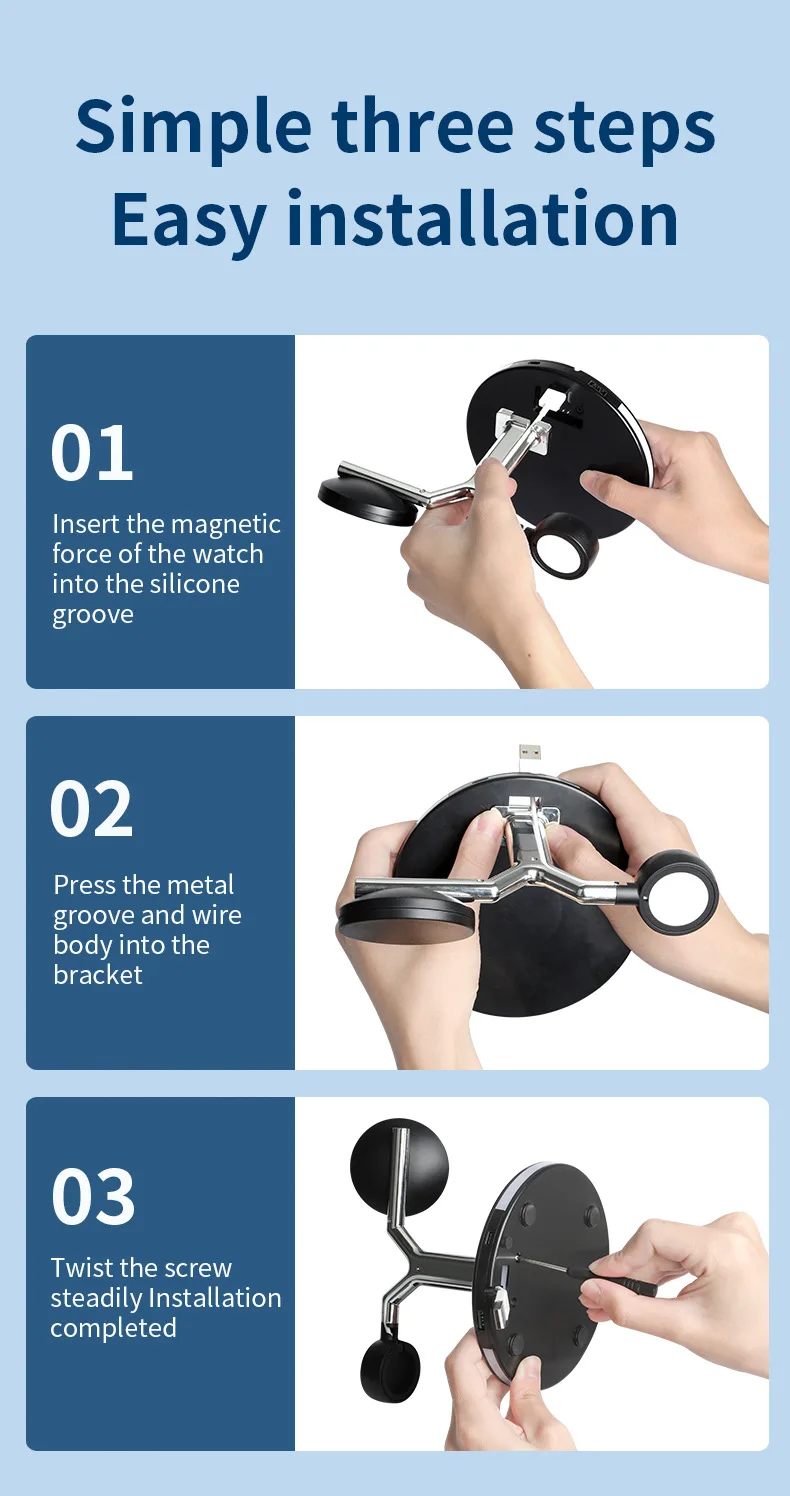 Simple three steps
Easy installation

01

Insert the magnetic force of the watch into the silicone groove

02

Press the metal groove and wire body into the bracket

03

Twist the screw steadily Installation completed