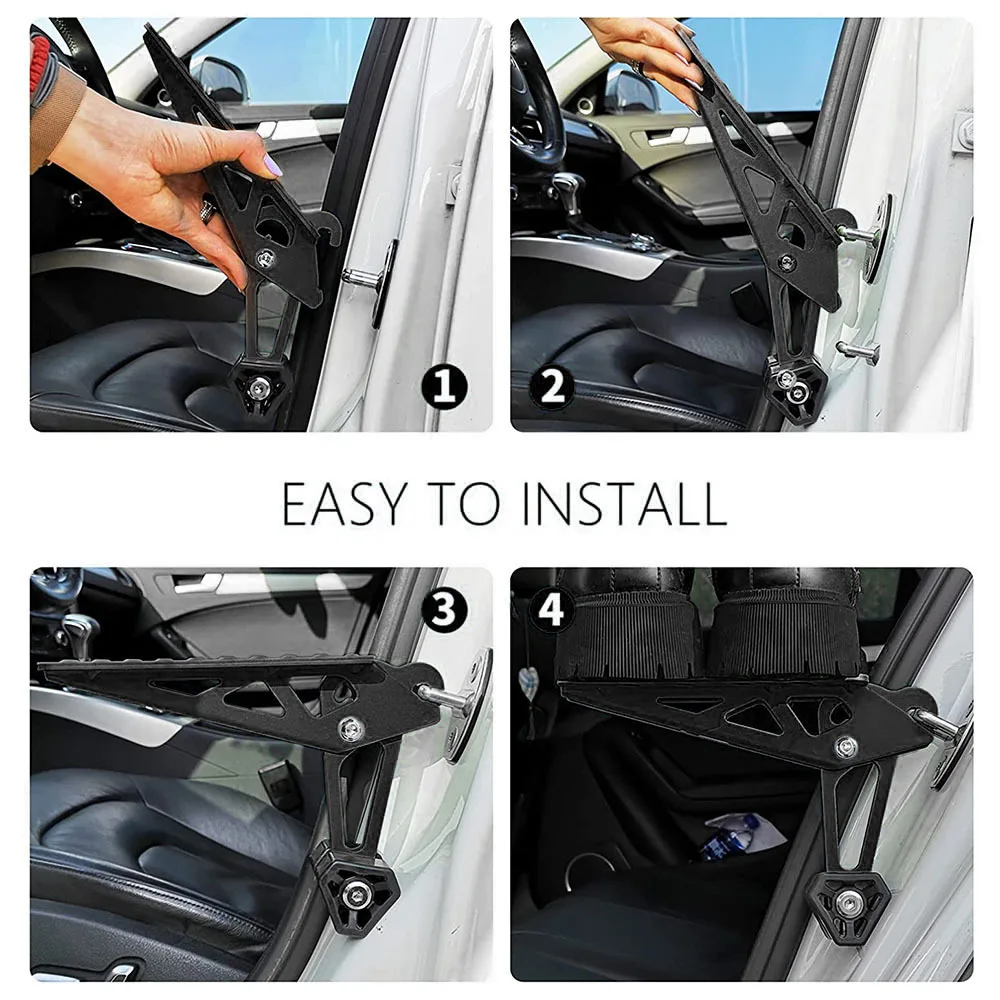 1

2

EASY TO INSTALL

3

4