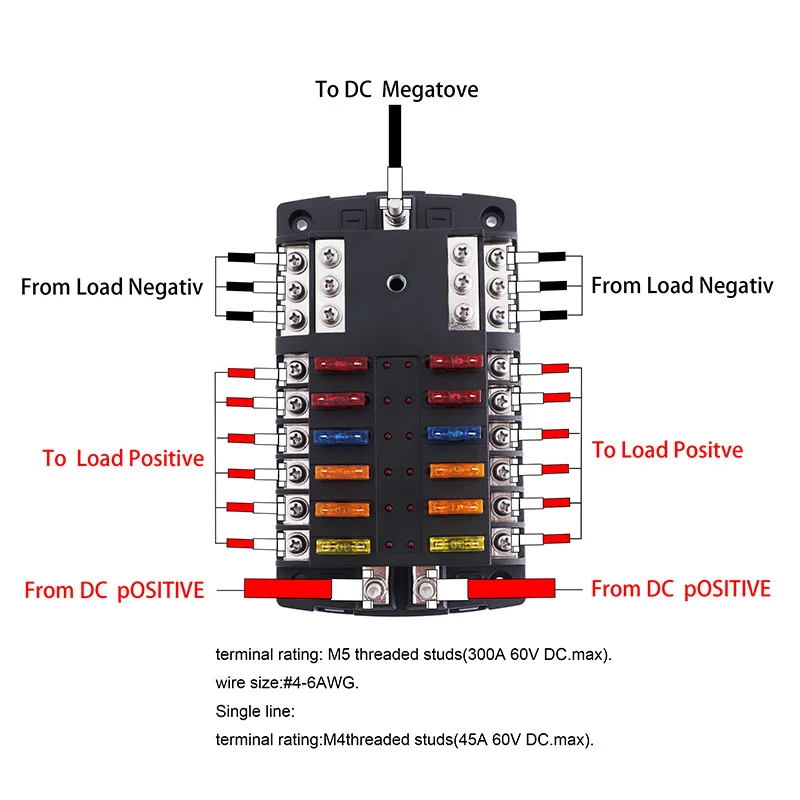 To DC Megatove

From Load Negativ

From Load Negativ

To Load Positive

To Load Positve

From DC pOSITIVE

From DC pOSITIVE

terminal rating: M5 threaded studs(300A 60V DC.max).

wire size:#4-6AWG.

Single line:

terminal rating:M4threaded studs(45A 60V DC.max).