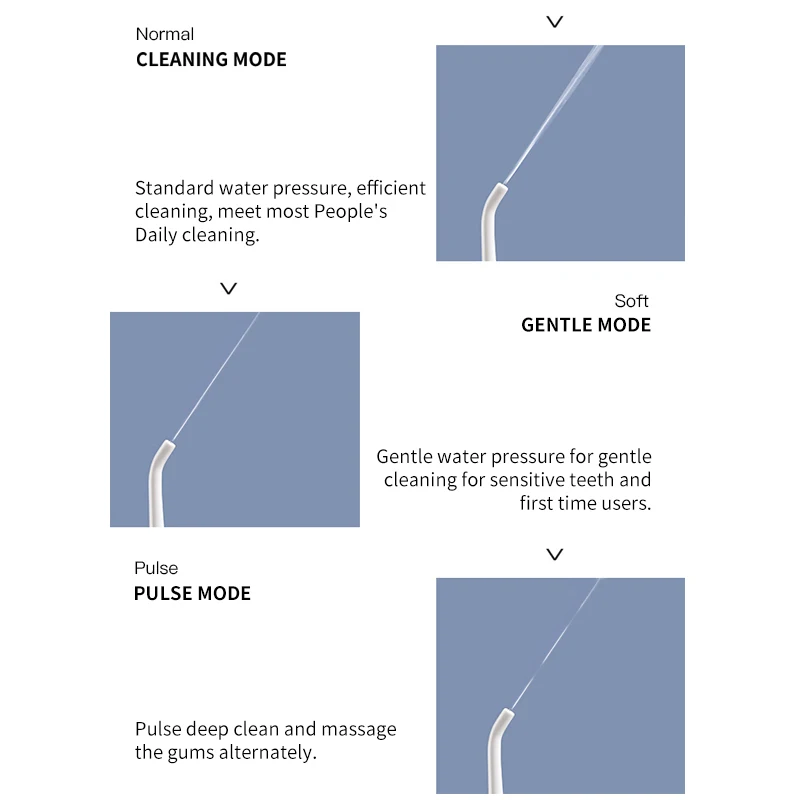 Normal
CLEANING MODE

Standard water pressure, efficient cleaning, meet most People's Daily cleaning.

Soft
GENTLE MODE

Gentle water pressure for gentle cleaning for sensitive teeth and first time users.

Pulse
PULSE MODE

Pulse deep clean and massage the gums alternately.