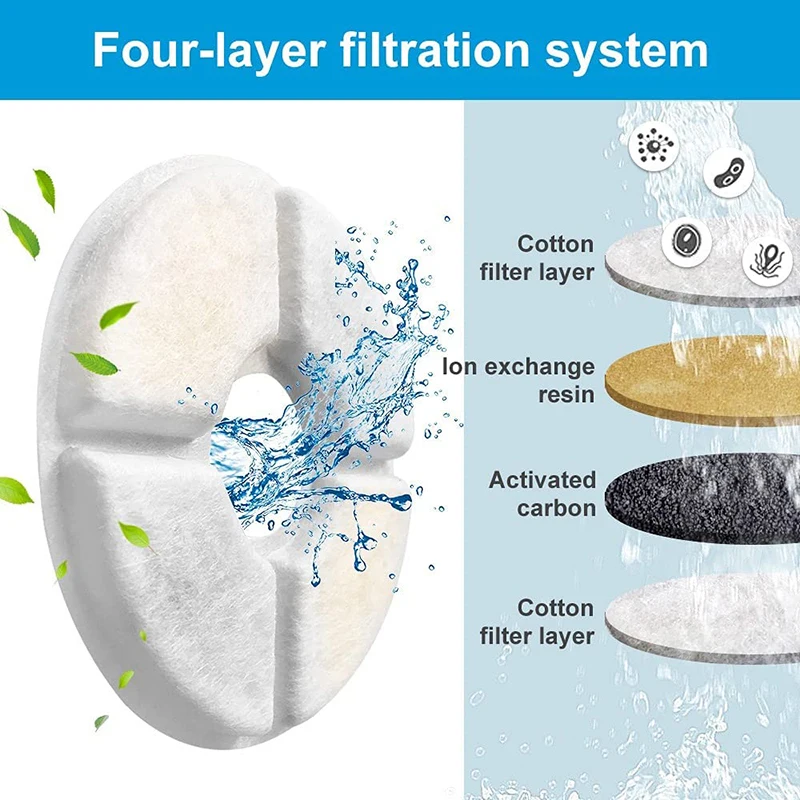 Four-layer filtration system

Cotton filter layer

Ion exchange resin

Activated carbon

Cotton filter layer