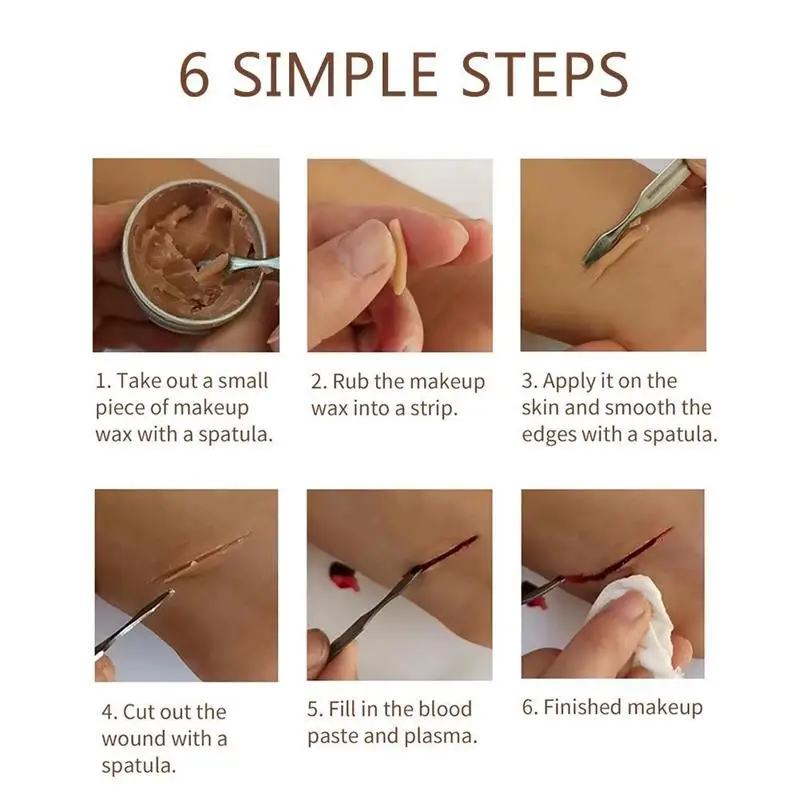 6 SIMPLE STEPS

1. Take out a small piece of makeup wax with a spatula.

2. Rub the makeup wax into a strip.

3. Apply it on the skin and smooth the edges with a spatula.

4. Cut out the wound with a spatula.

5. Fill in the blood paste and plasma.

6. Finished makeup