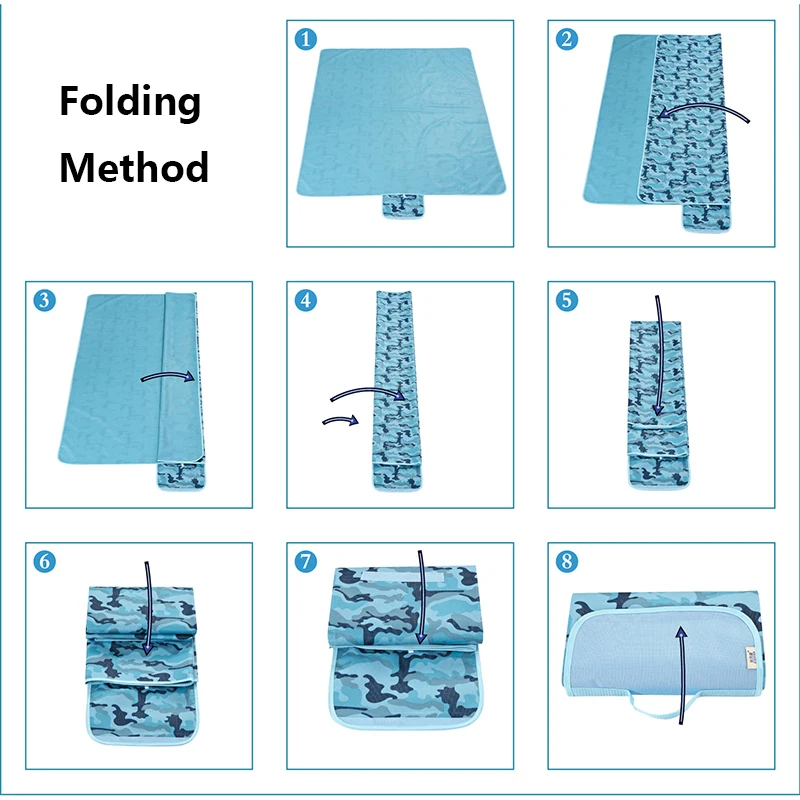 Folding Method

1

2

3

4

5

6

7

8