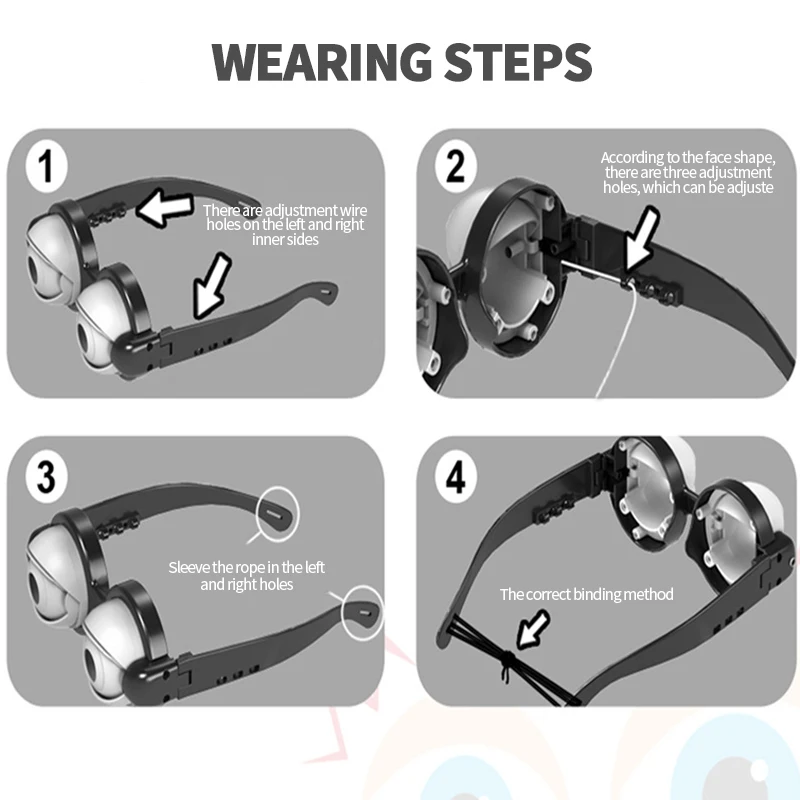 WEARING STEPS

1

There are adjustment wire holes on the left and right inner sides

2

According to the face shape, there are three adjustment holes, which can be adjuste

3

Sleeve the rope in the left and right holes

4

The correct binding method