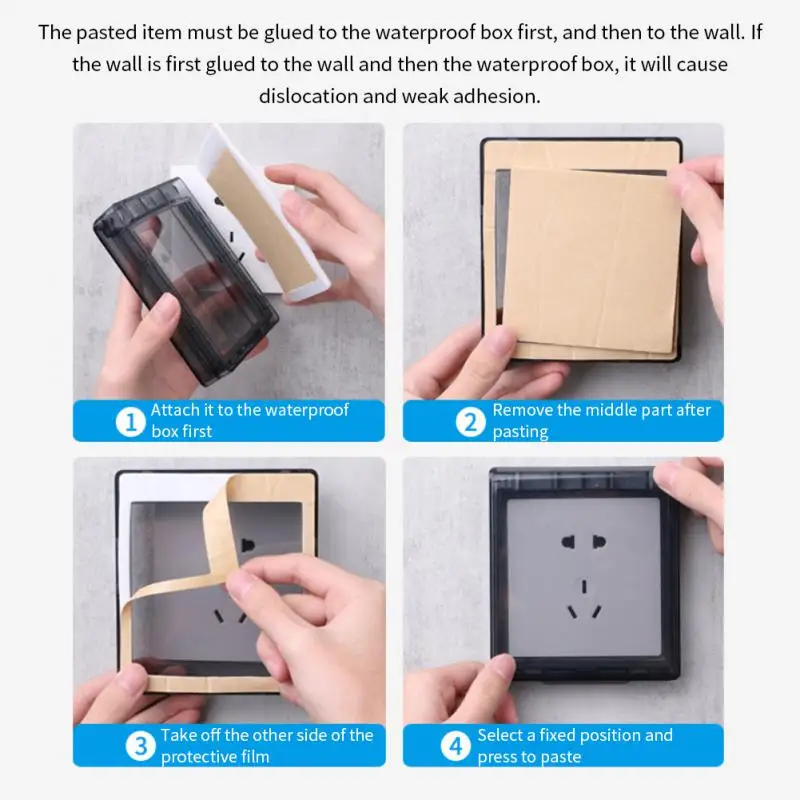 The pasted item must be glued to the waterproof box first, and then to the wall. If the wall is first glued to the wall and then the waterproof box, it will cause dislocation and weak adhesion.

1 Attach it to the waterproof box first

2 Remove the middle part after pasting

3 Take off the other side of the protective film

4 Select a fixed position and press to paste