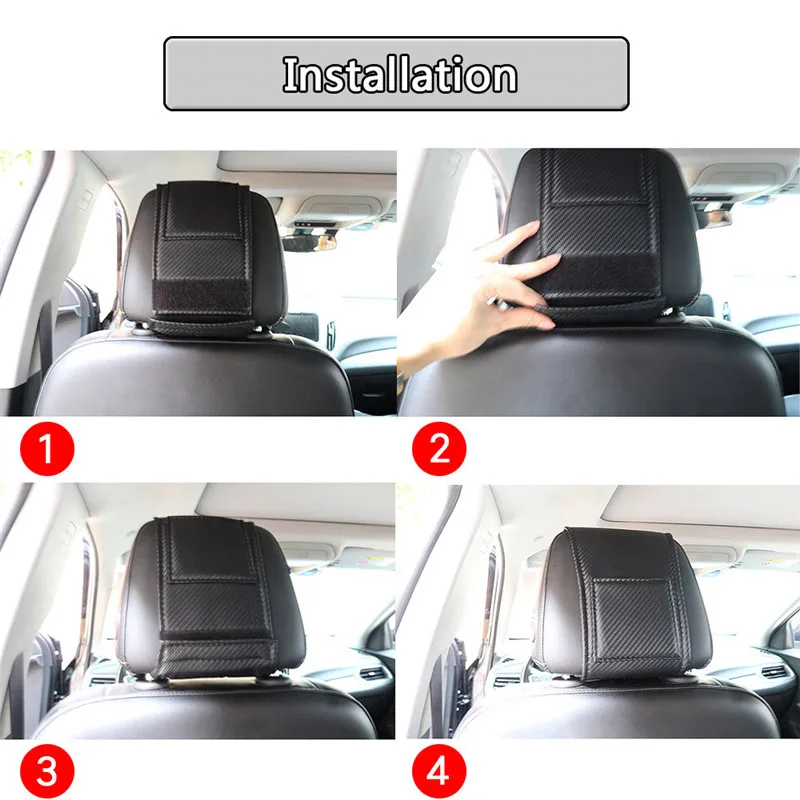 Installation

1

2

3

4