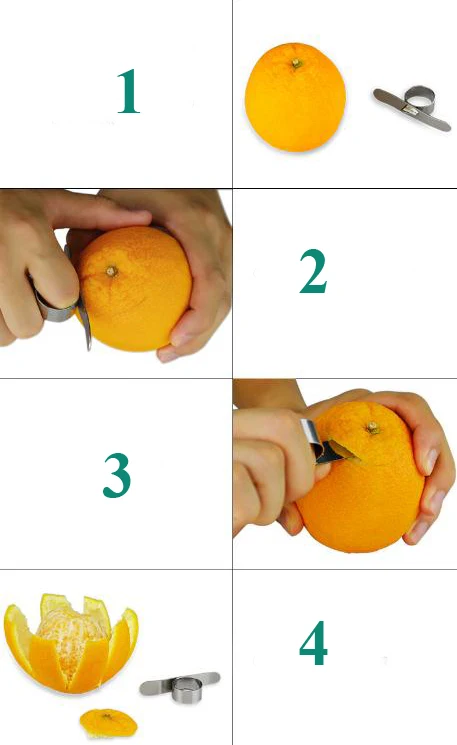 1

2

3

4