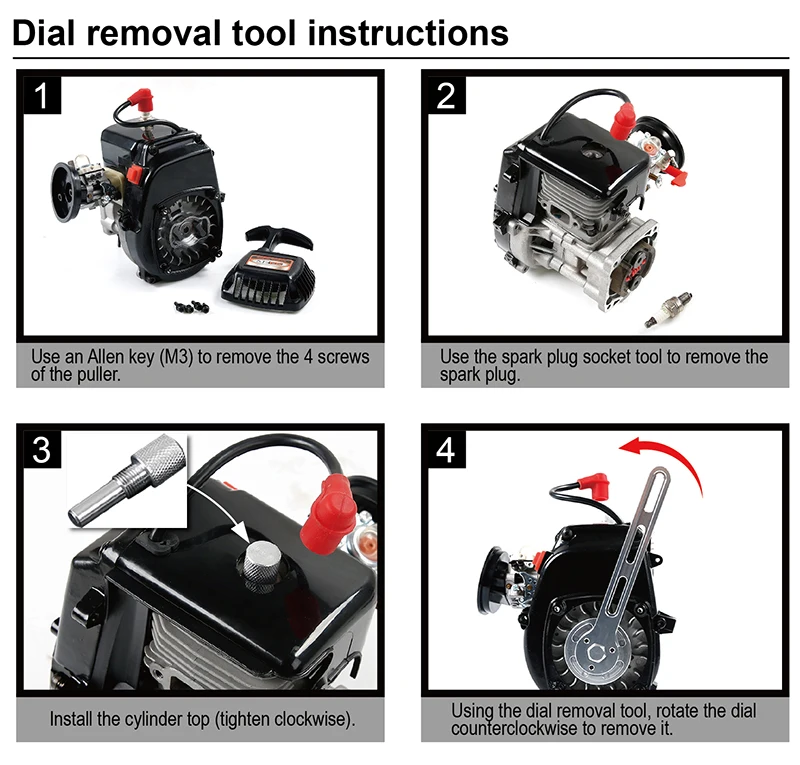 Dial removal tool instructions

1

Use an Allen key (M3) to remove the 4 screws of the puller.

2

Use the spark plug socket tool to remove the spark plug.

3

Install the cylinder top (tighten clockwise).

4

Using the dial removal tool, rotate the dial counterclockwise to remove it.