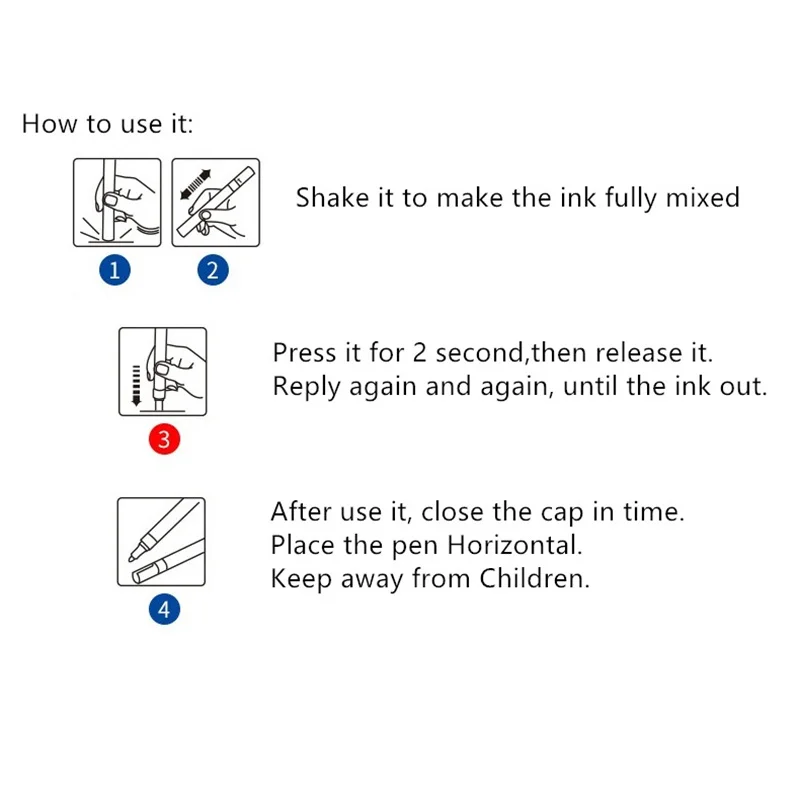 How to use it:

1 2

Shake it to make the ink fully mixed

3

Press it for 2 second,then release it.
Reply again and again, until the ink out.

4

After use it, close the cap in time.
Place the pen Horizontal.
Keep away from Children.