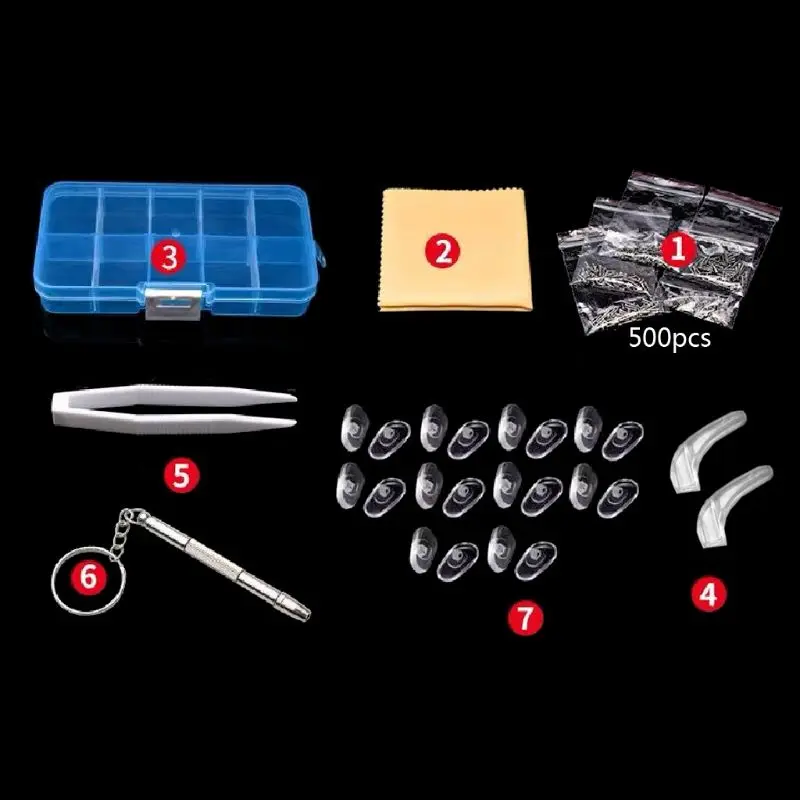 3
2
1
500pcs
5
6
7
4