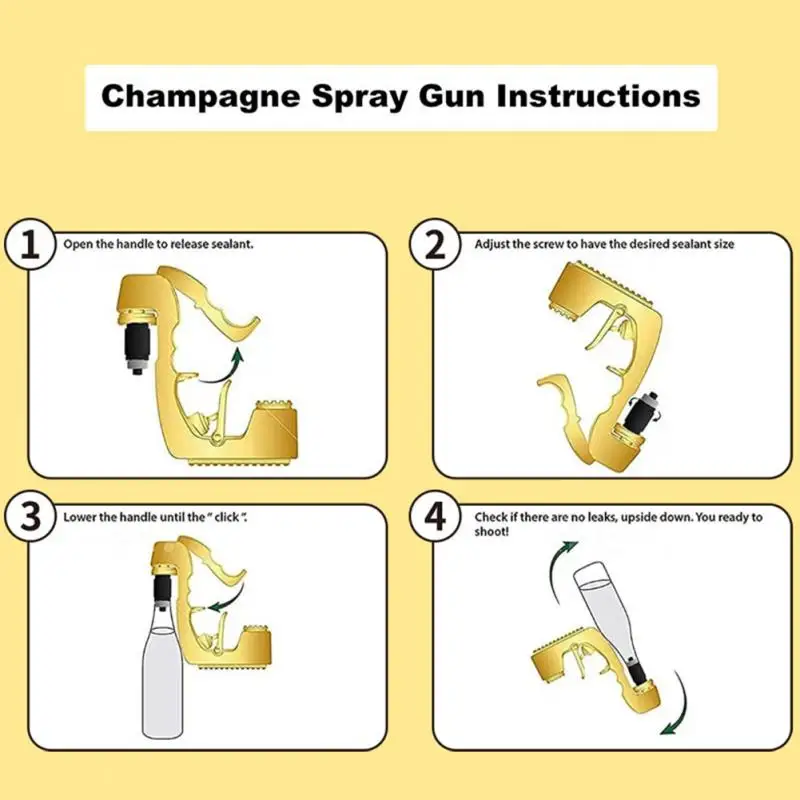 Champagne Spray Gun Instructions

1 Open the handle to release sealant.

2 Adjust the screw to have the desired sealant size

3 Lower the handle until the " click ".

4 Check if there are no leaks, upside down. You ready to shoot!