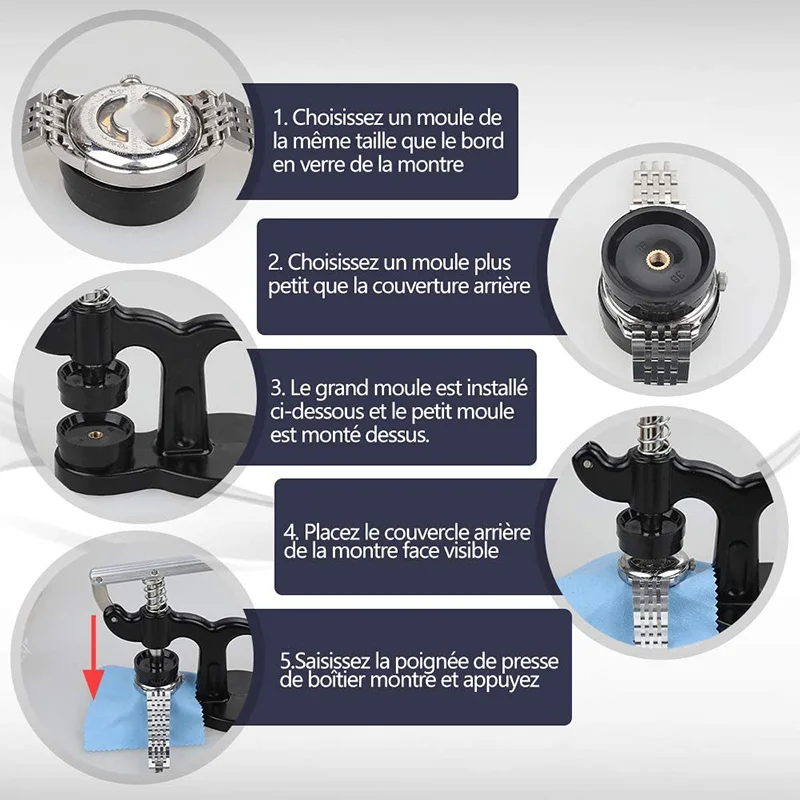 1. Choisissez un moule de la même taille que le bord en verre de la montre

2. Choisissez un moule plus petit que la couverture arrière

38

3. Le grand moule est installé ci-dessous et le petit moule est monté dessus.

4. Placez le couvercle arrière de la montre face visible

5.Saisissez la poignée de presse de boîtier montre et appuyez