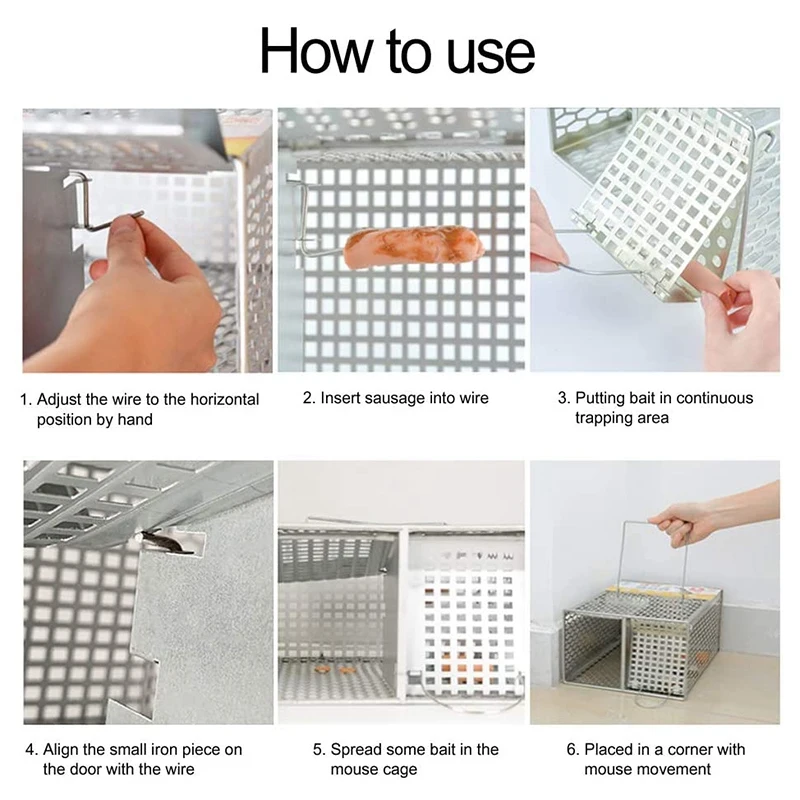 How to use

1. Adjust the wire to the horizontal position by hand

2. Insert sausage into wire

3. Putting bait in continuous trapping area

4. Align the small iron piece on the door with the wire

5. Spread some bait in the mouse cage

6. Placed in a corner with mouse movement