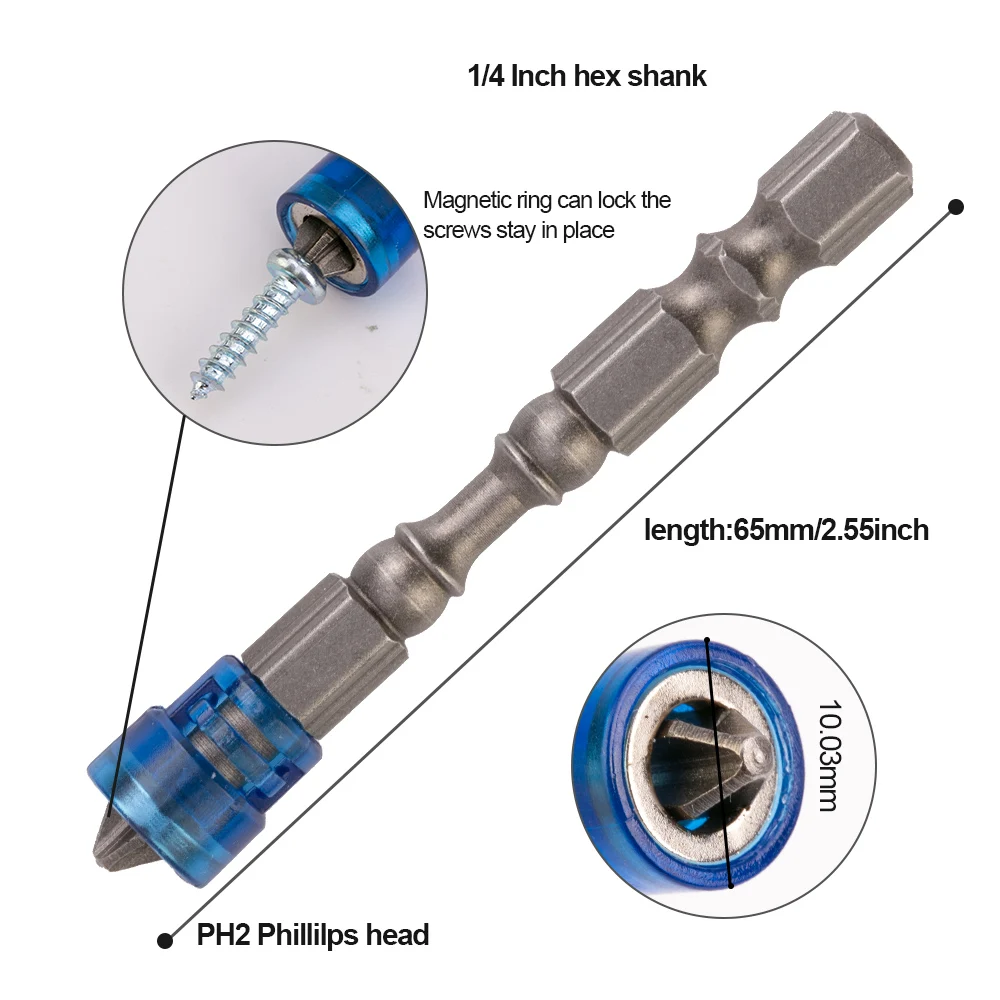 1/4 Inch hex shank

Magnetic ring can lock the screws stay in place

length:65mm/2.55inch

10.03mm

PH2 Phillilps head