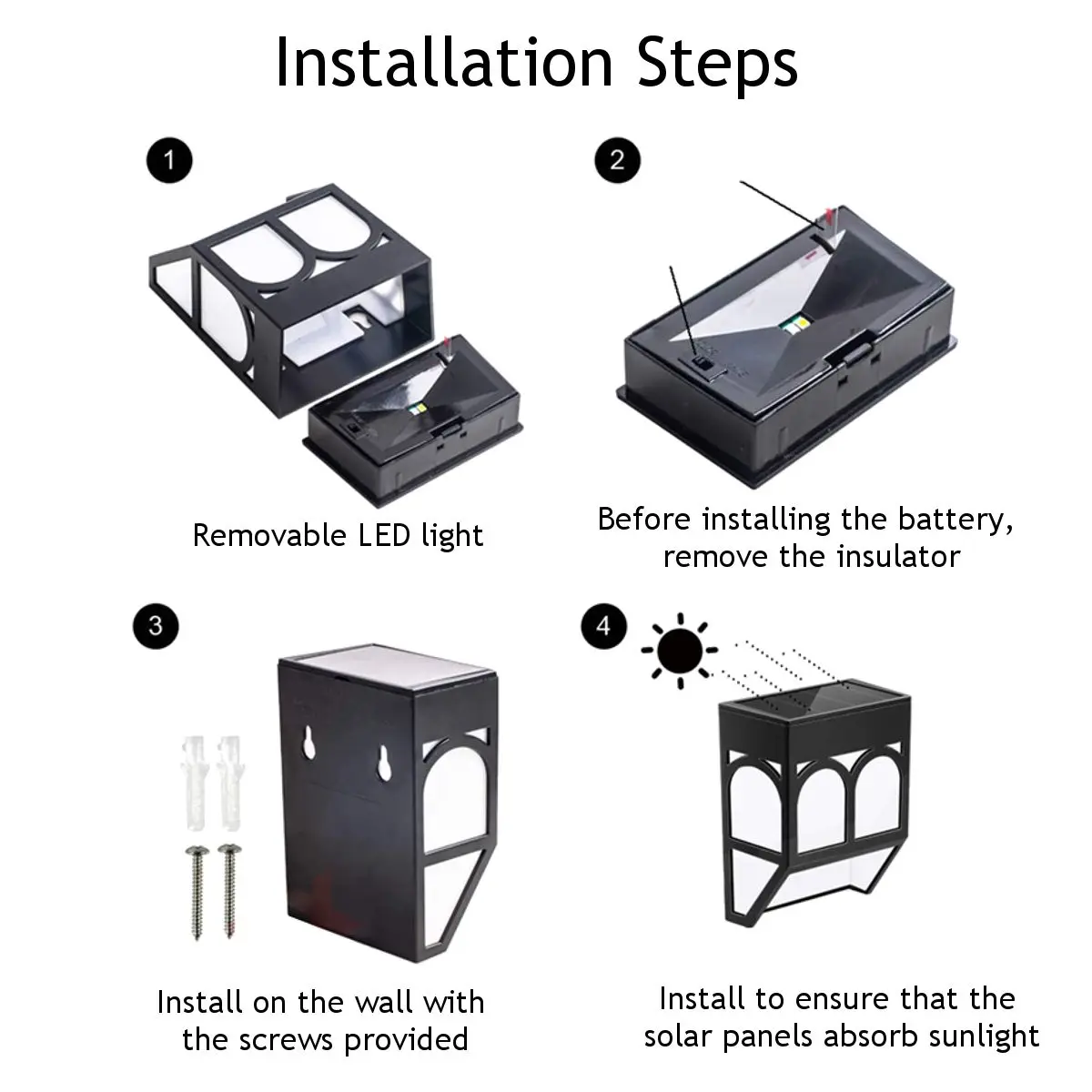 Installation Steps

1

Removable LED light

2

Before installing the battery, remove the insulator

3

Install on the wall with the screws provided

4

Install to ensure that the solar panels absorb sunlight