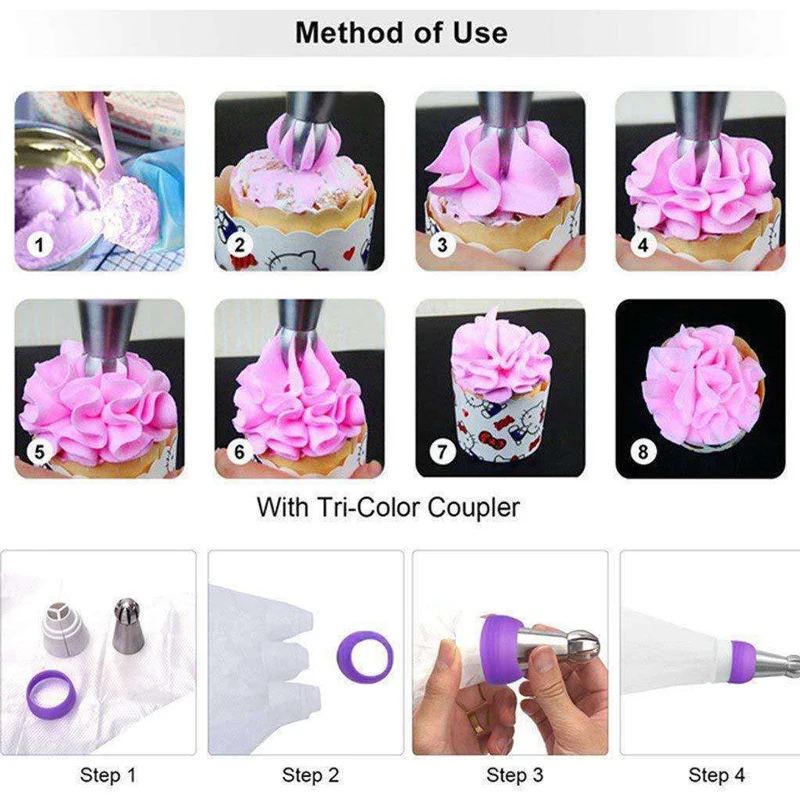 Method of Use

1
2
3
4
5
6
7
8

With Tri-Color Coupler

Step 1
Step 2
Step 3
Step 4