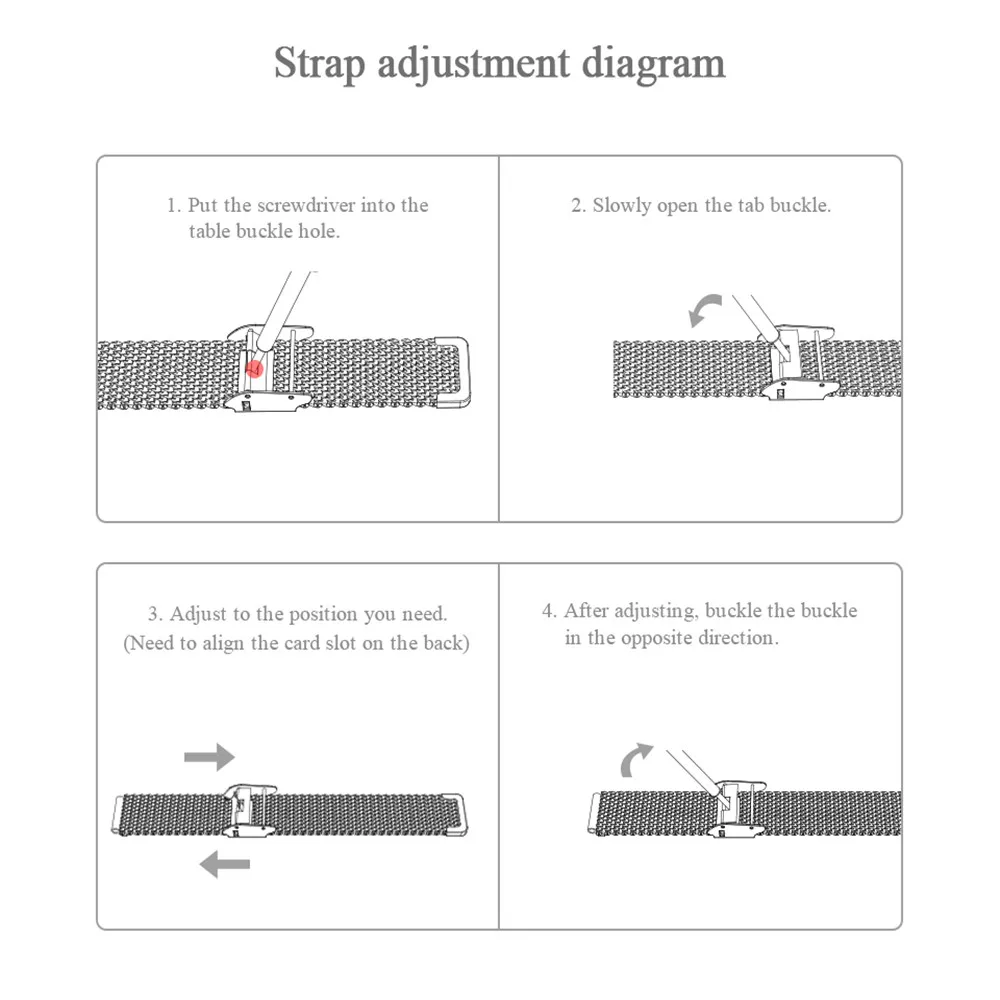 Strap adjustment diagram

1. Put the screwdriver into the table buckle hole.

2. Slowly open the tab buckle.

3. Adjust to the position you need. (Need to align the card slot on the back)

4. After adjusting, buckle the buckle in the opposite direction.