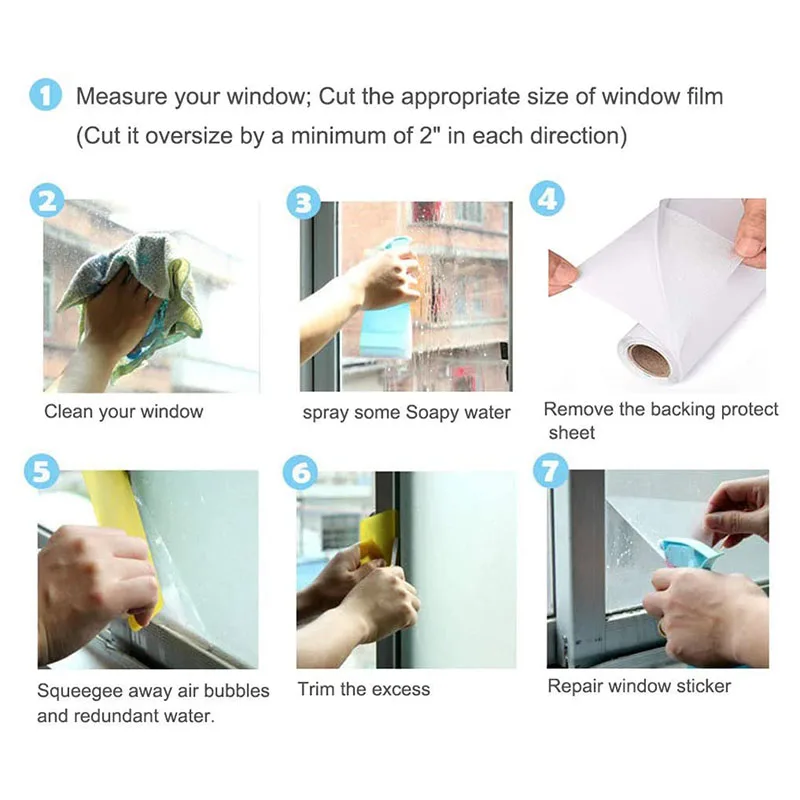 1 Measure your window; Cut the appropriate size of window film (Cut it oversize by a minimum of 2" in each direction)

2

Clean your window

3

spray some Soapy water

4

Remove the backing protect sheet

5

Squeegee away air bubbles and redundant water.

6

Trim the excess

7

Repair window sticker