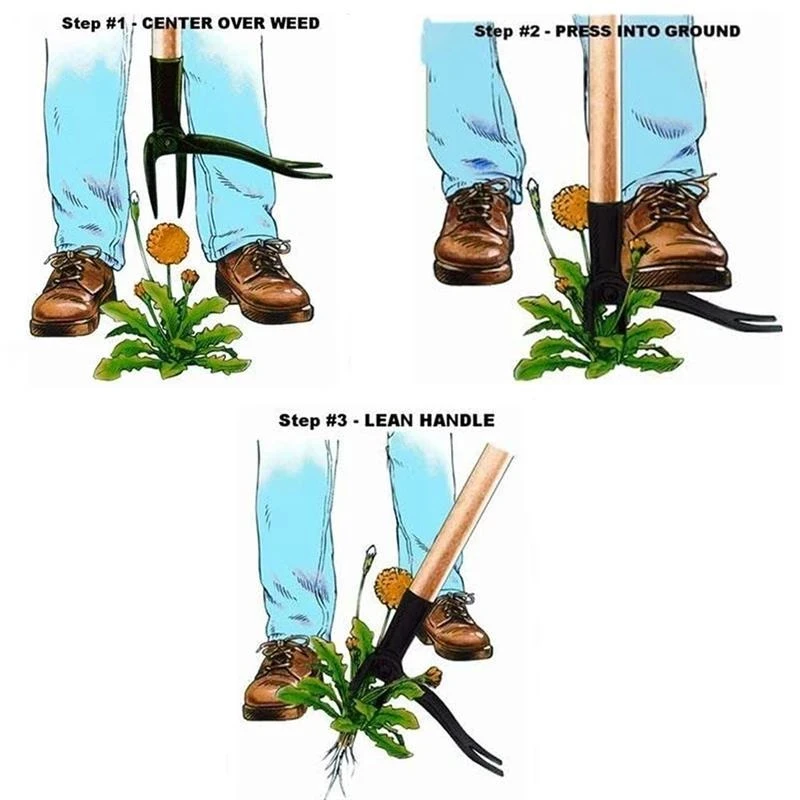 Step #1 - CENTER OVER WEED

Step #2 - PRESS INTO GROUND

Step #3 - LEAN HANDLE